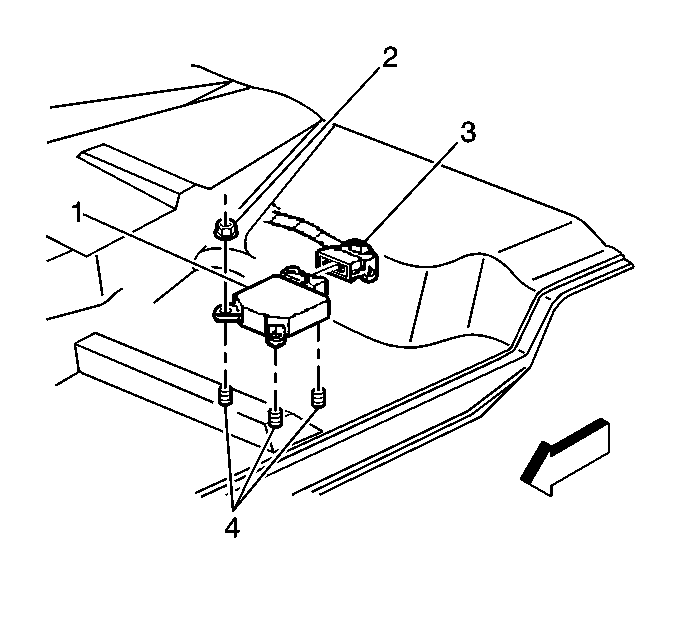 2
3
1
4