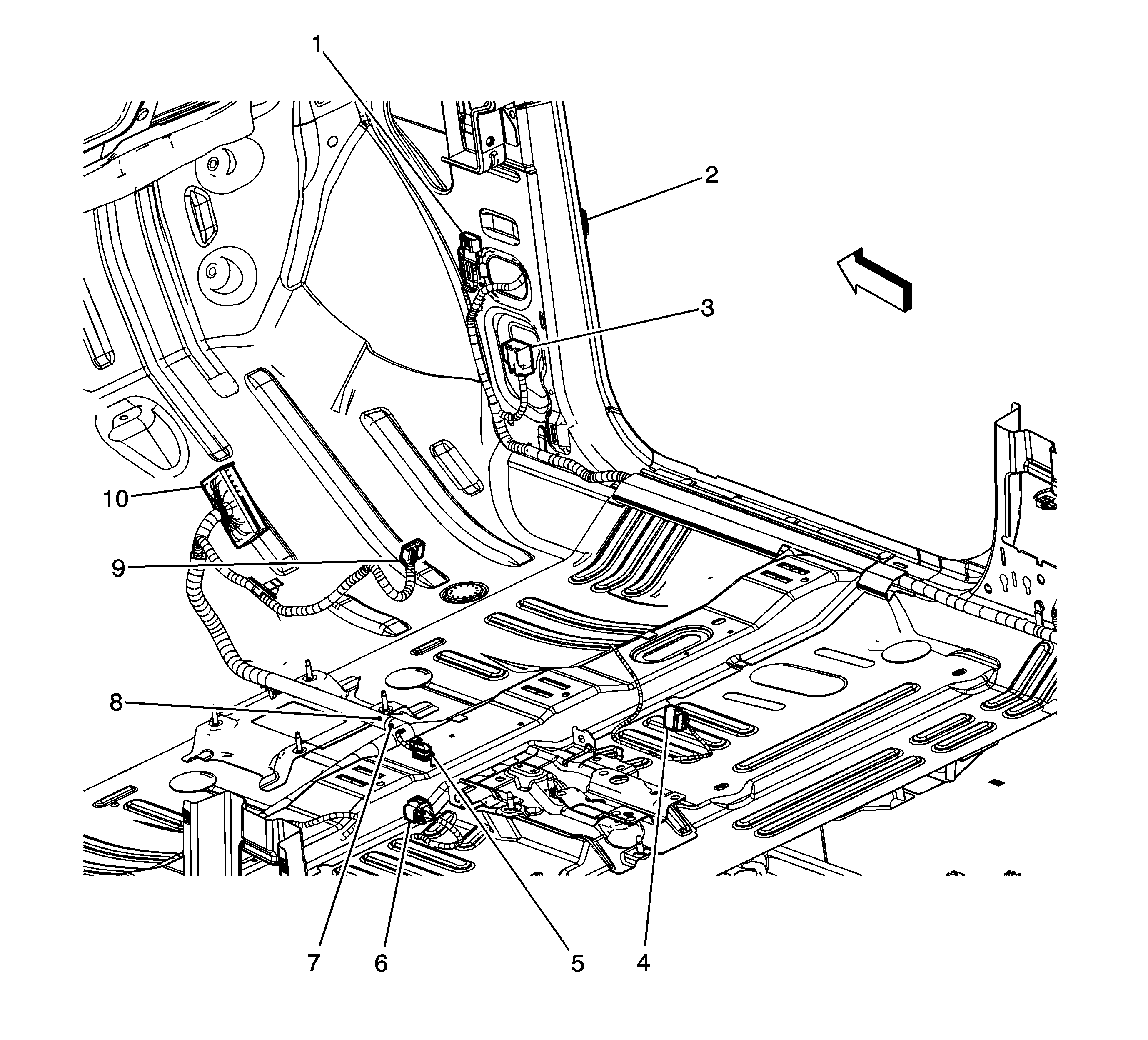 1
2
3
10
9
8
7
6
5
4