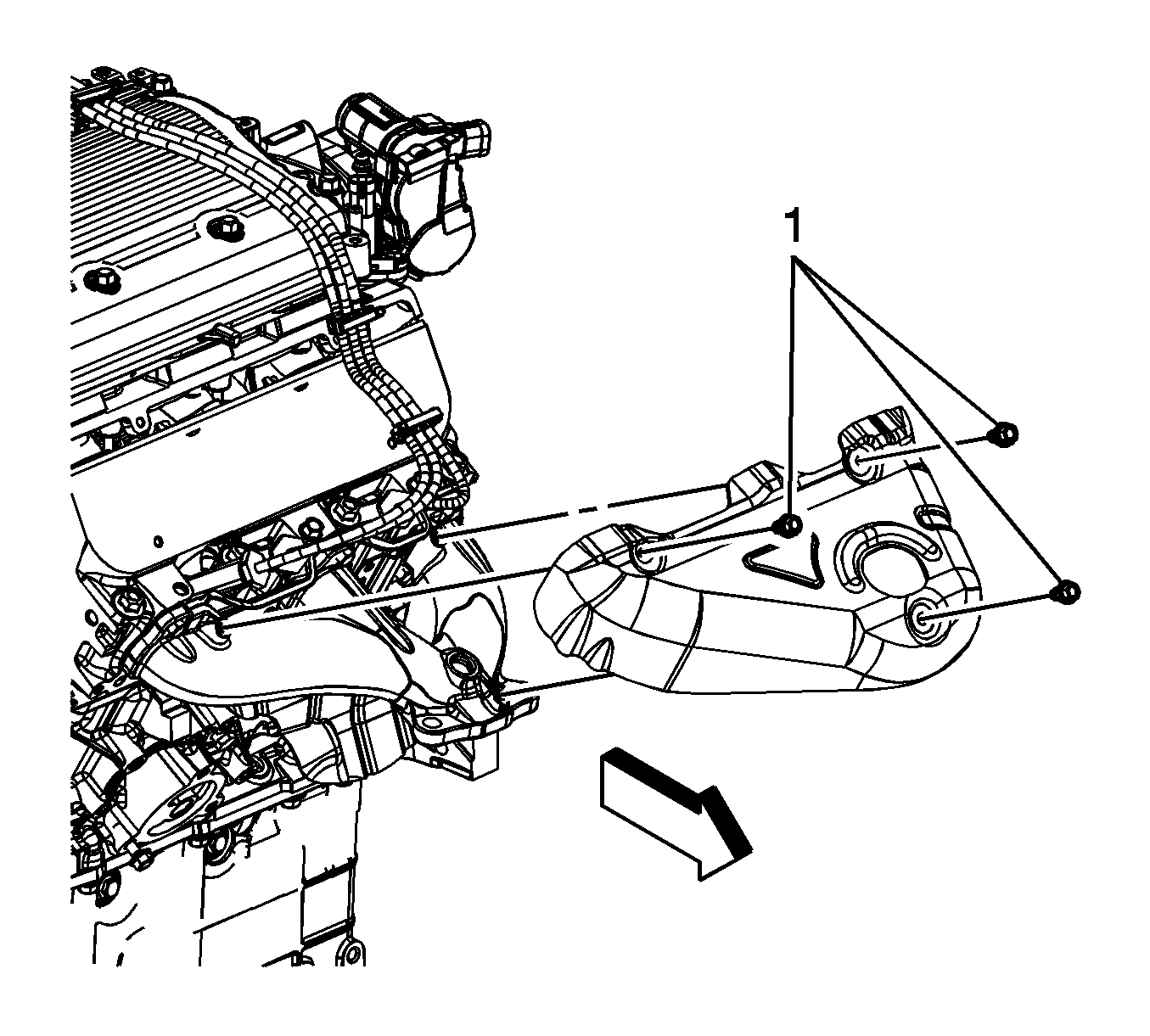 1