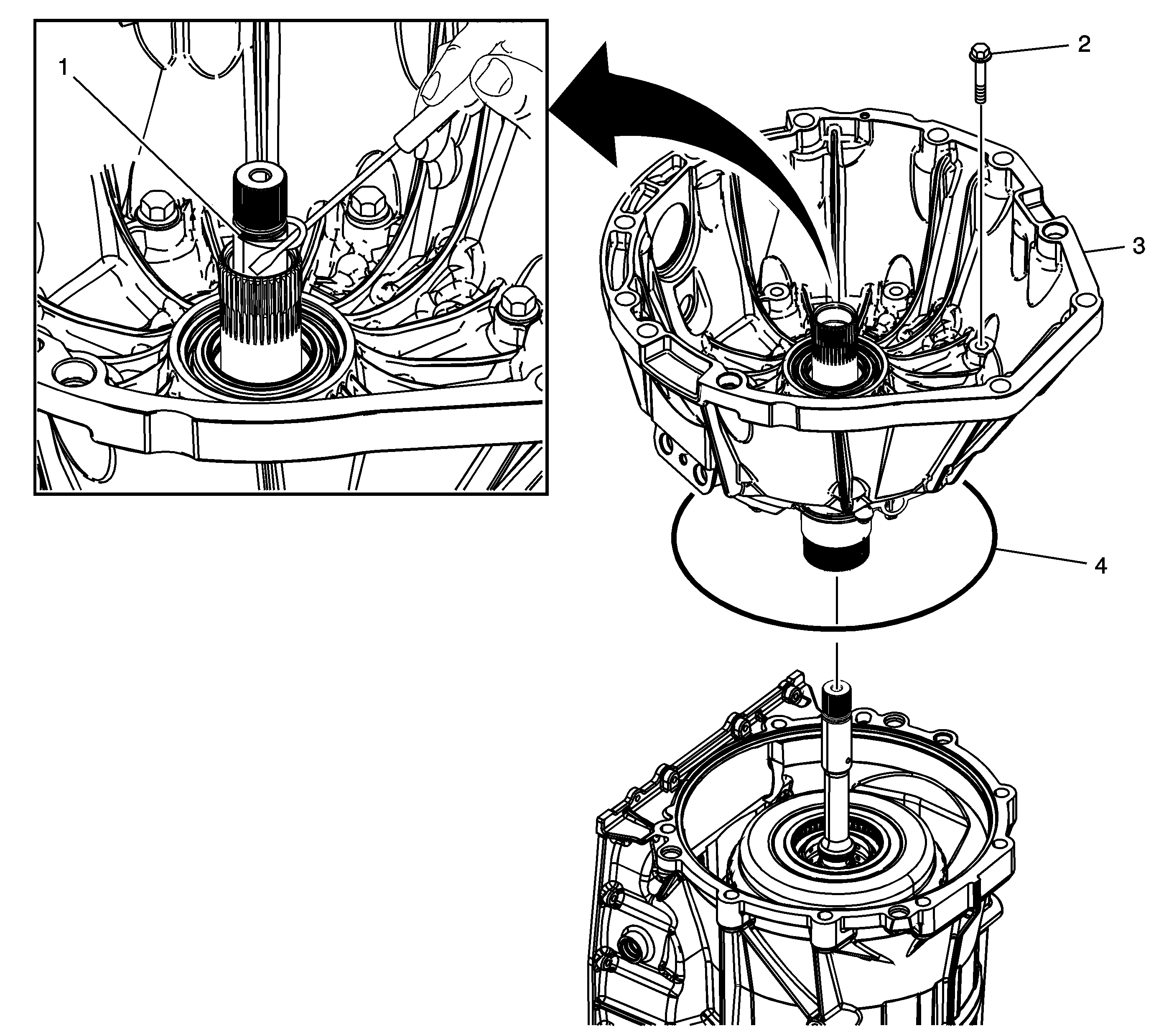 1
2
3
4