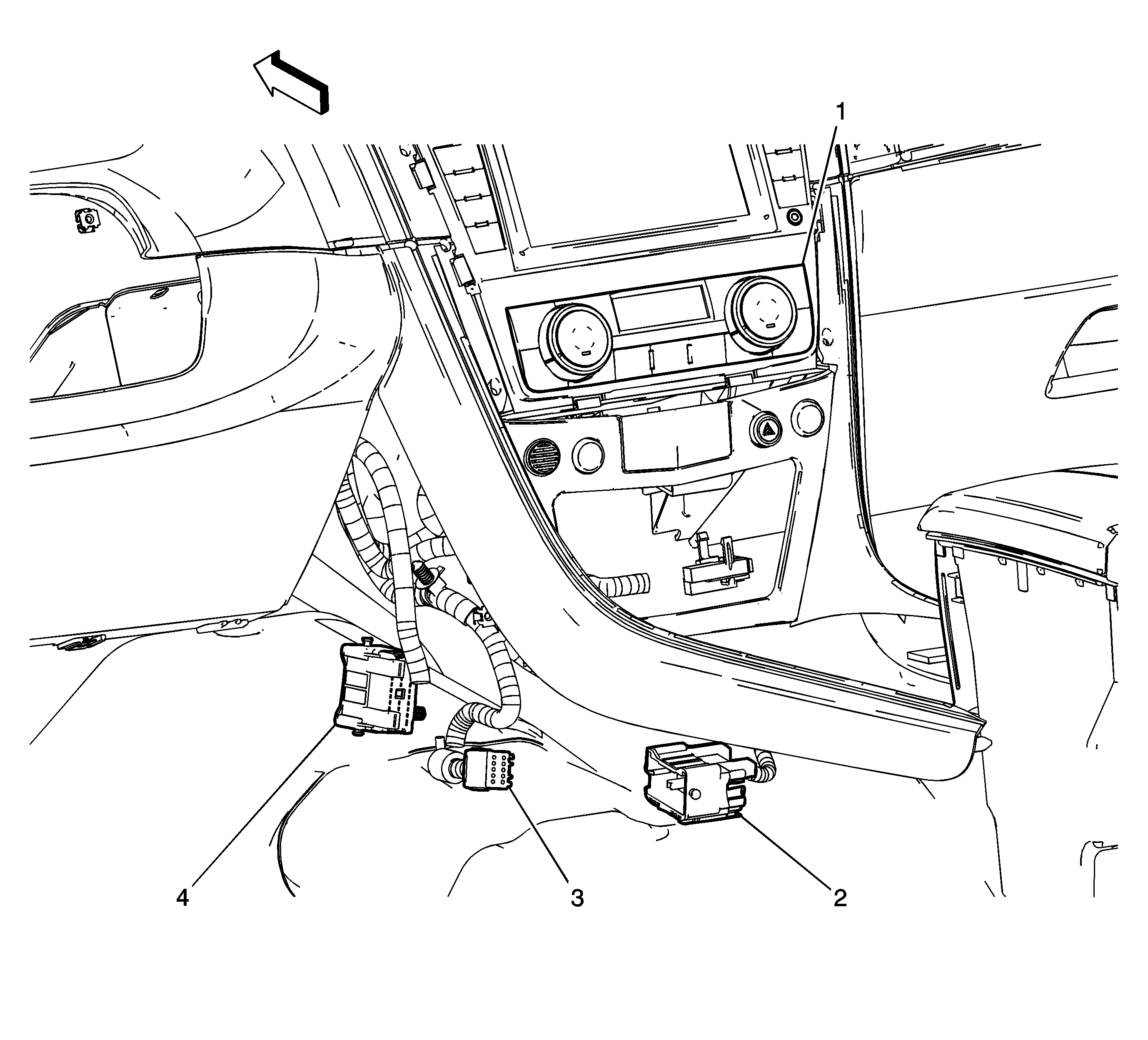 1

4

3

2