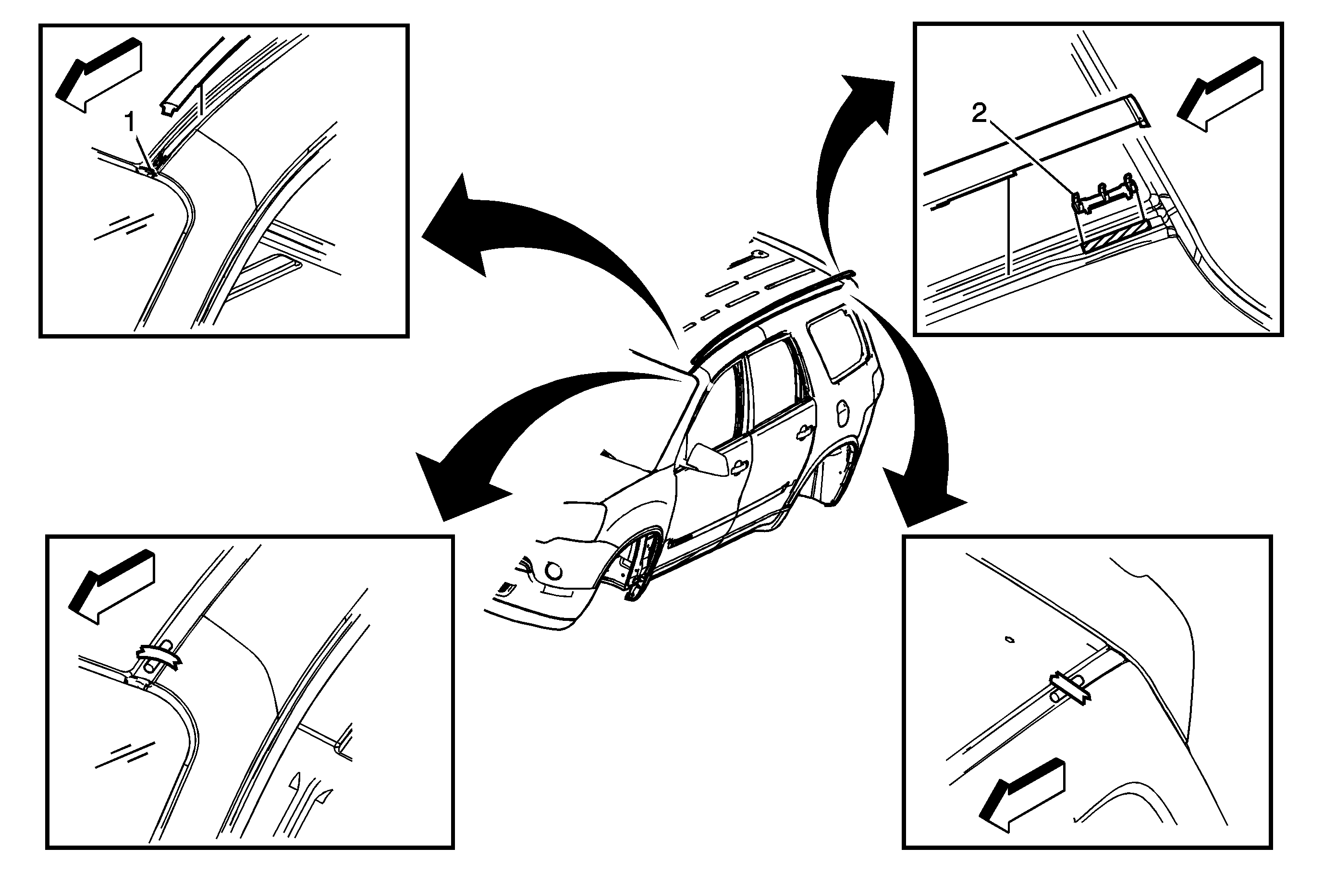 1

2