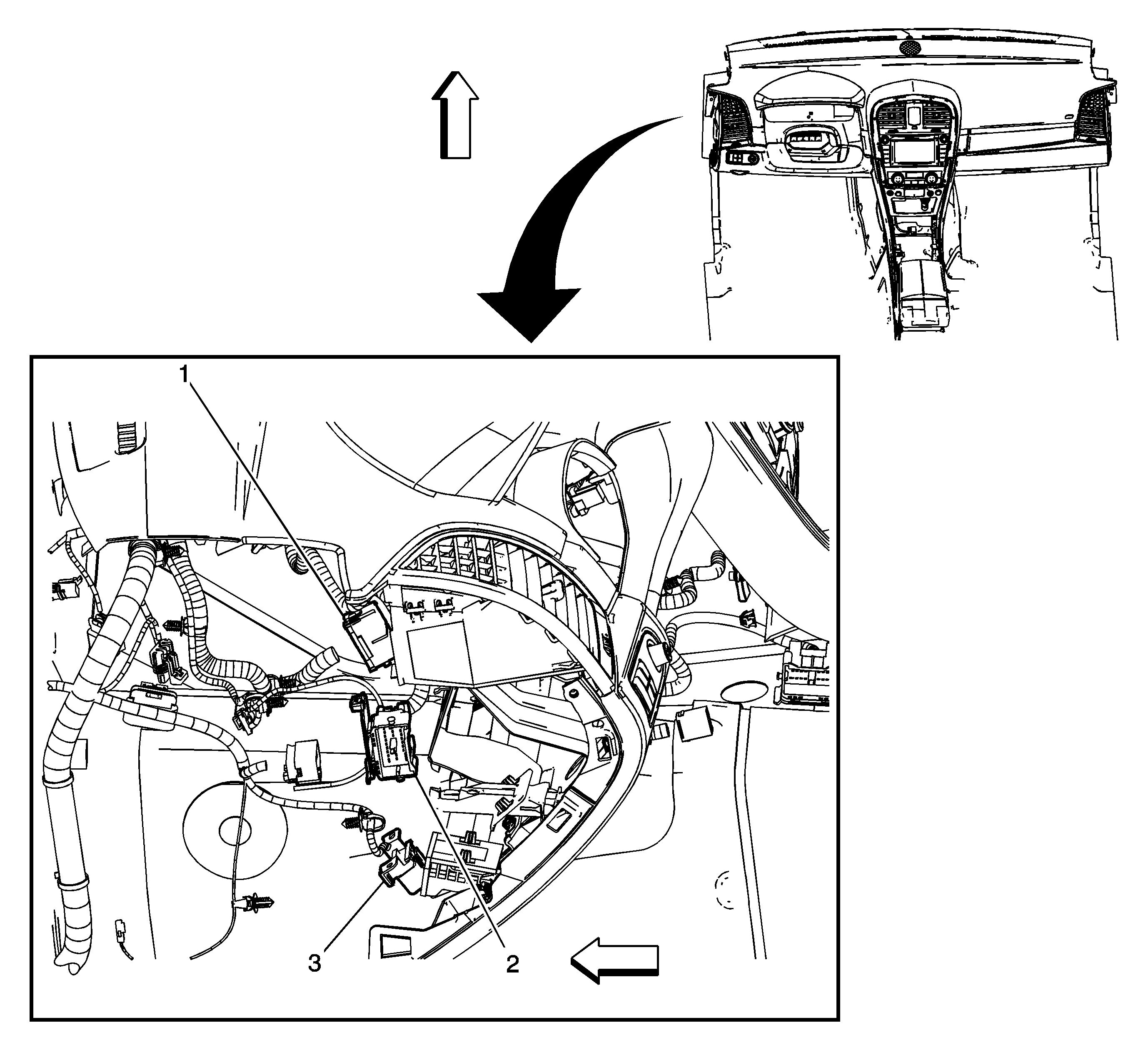 1
3
2