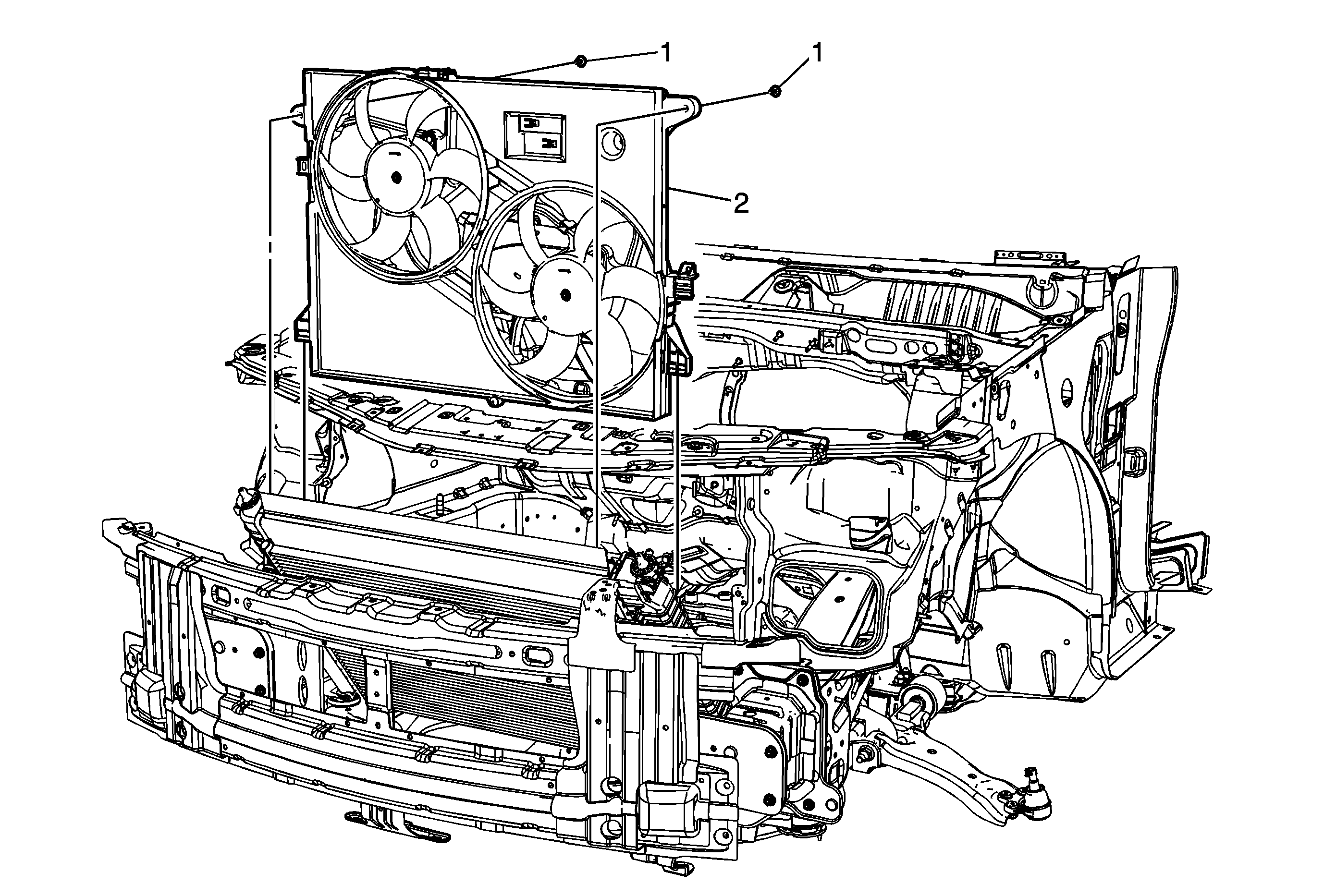 1
1
2