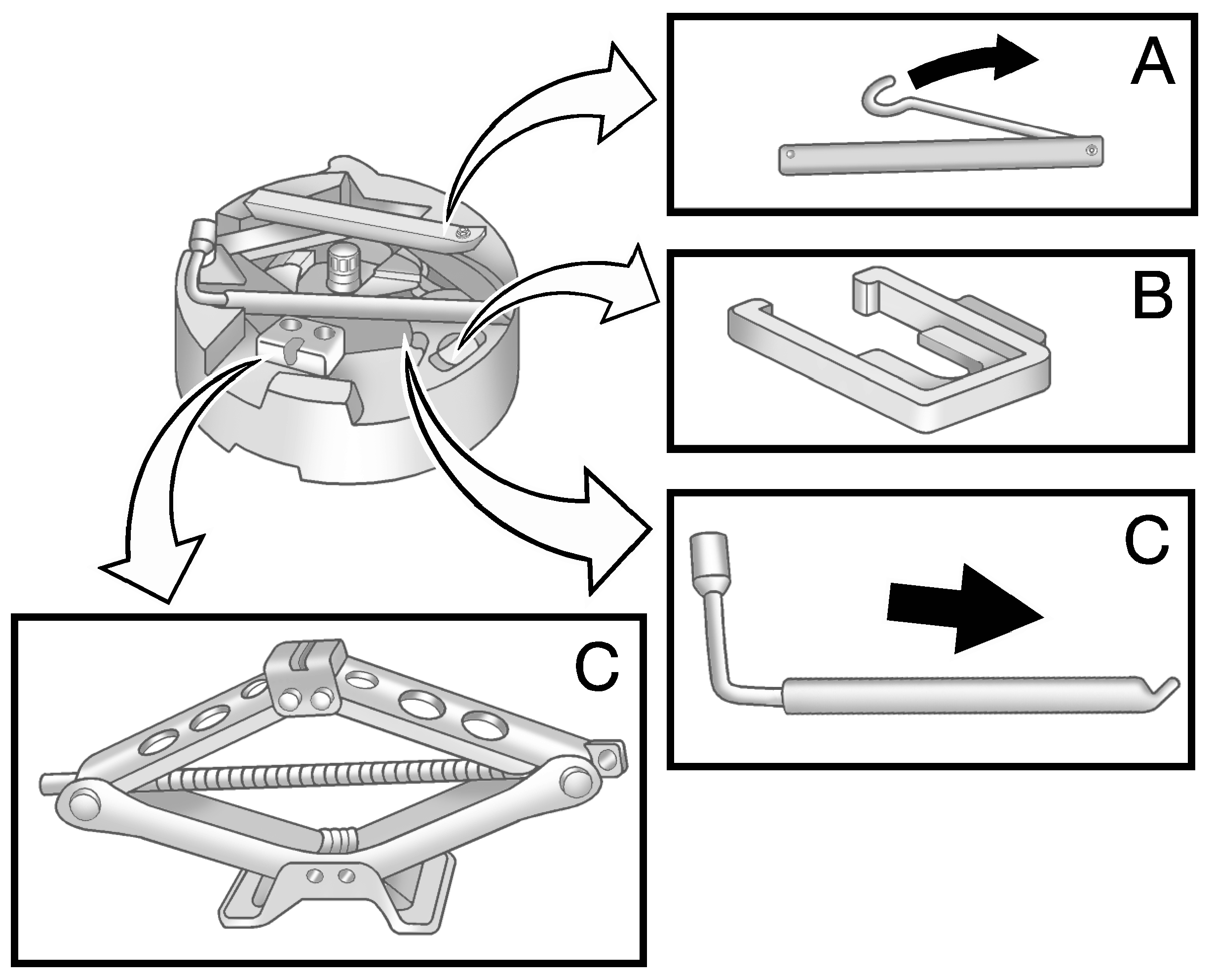 A

B

C

C