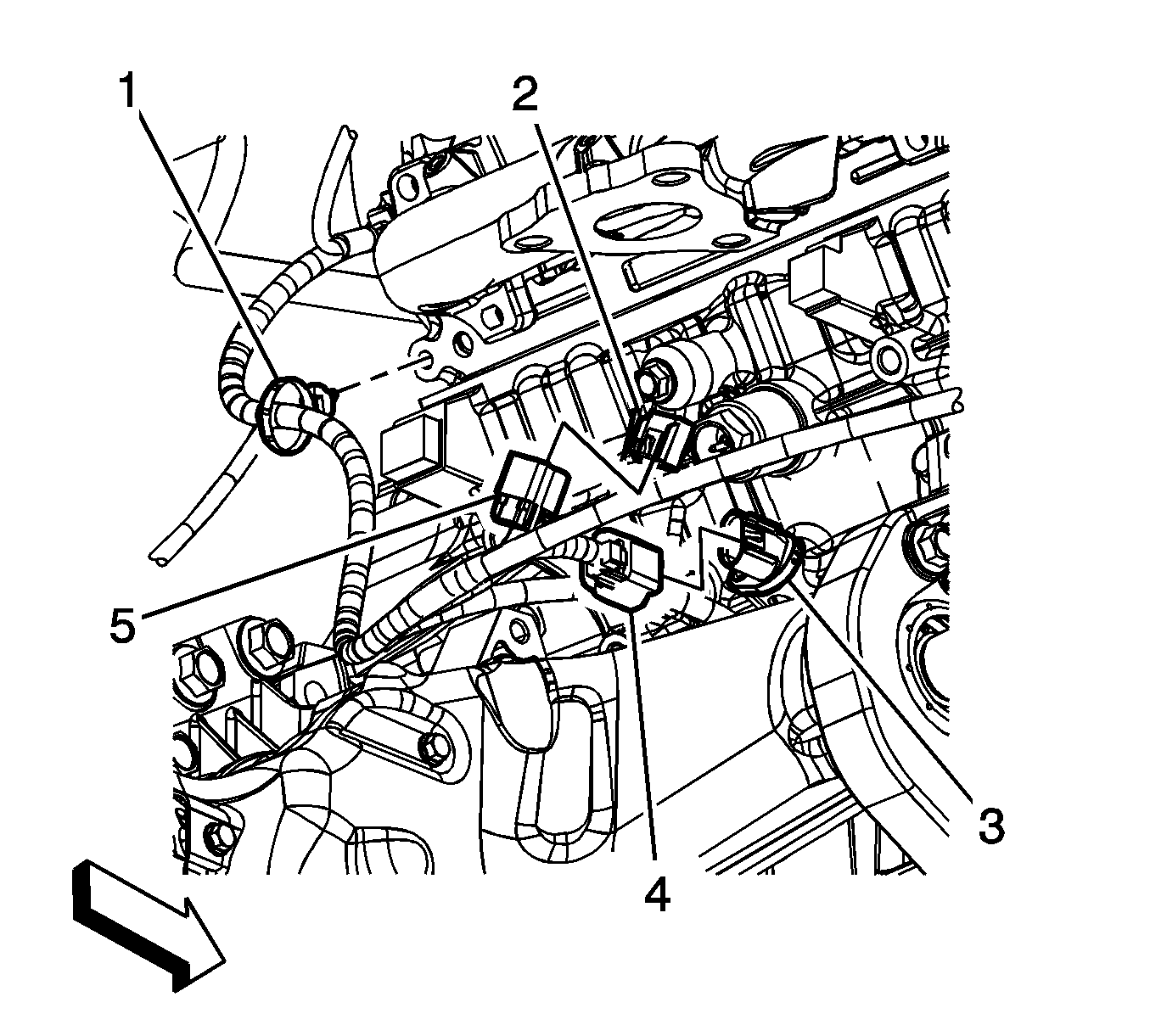 1
2
5
3
4