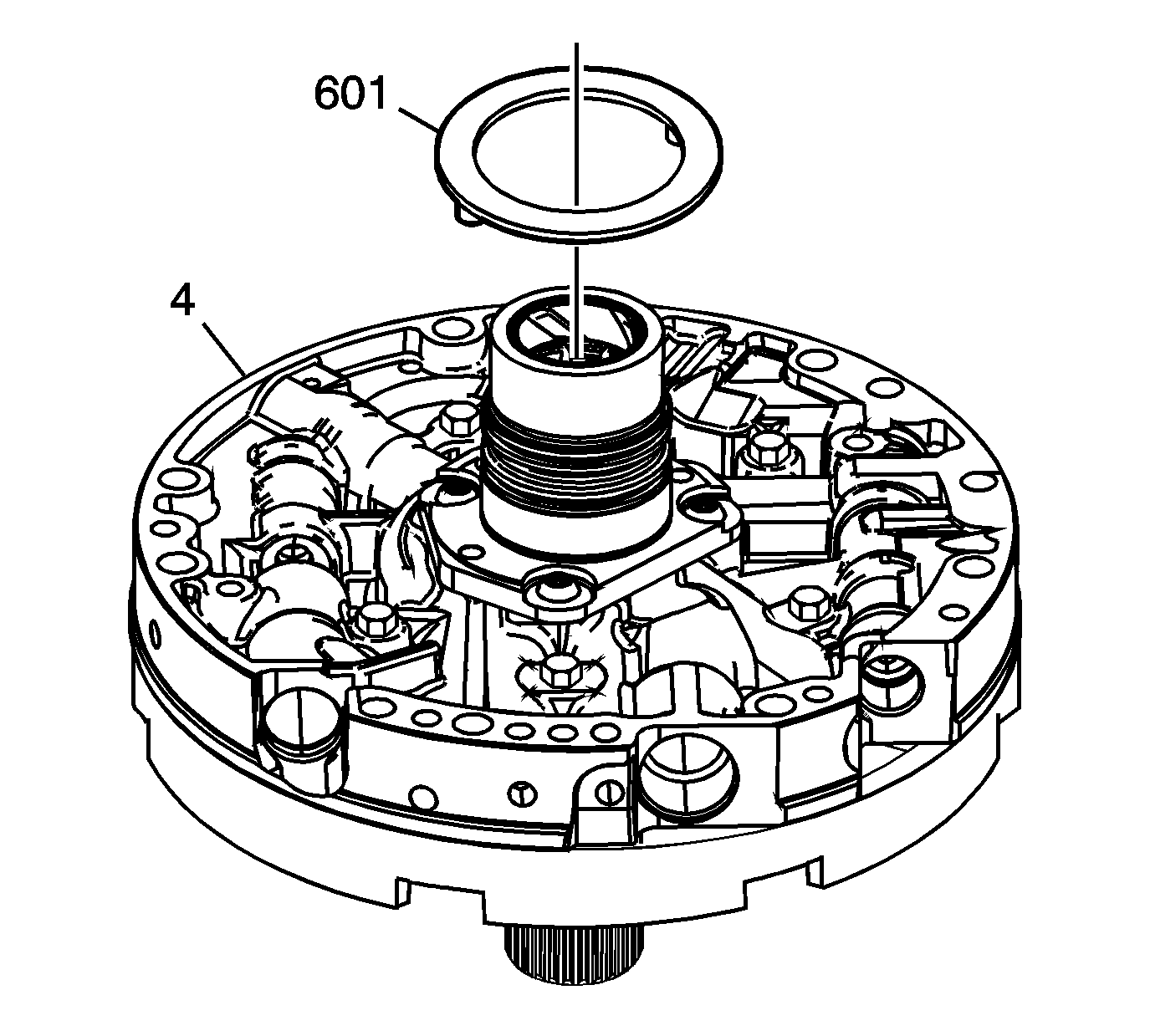 601

4