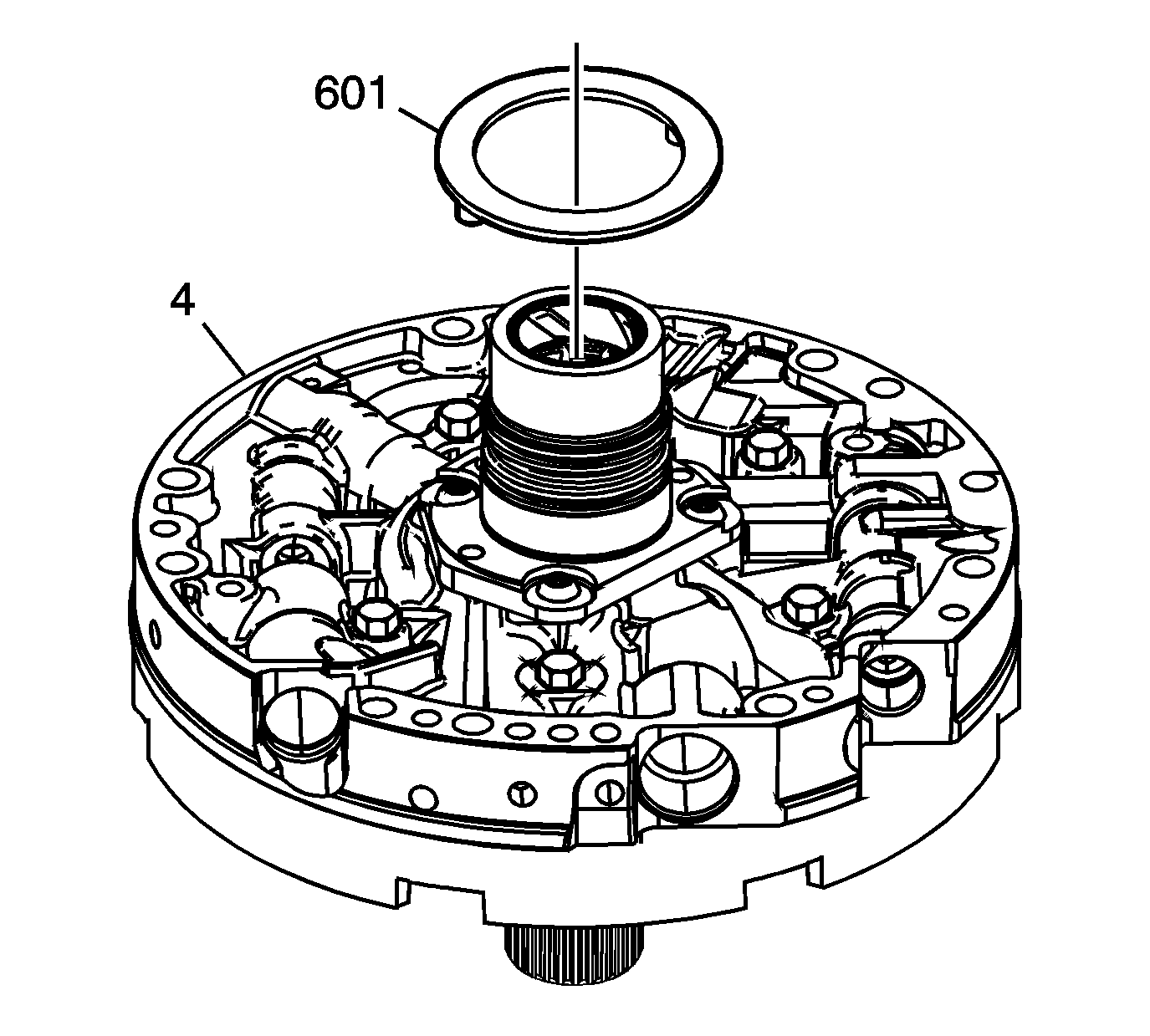 601

4