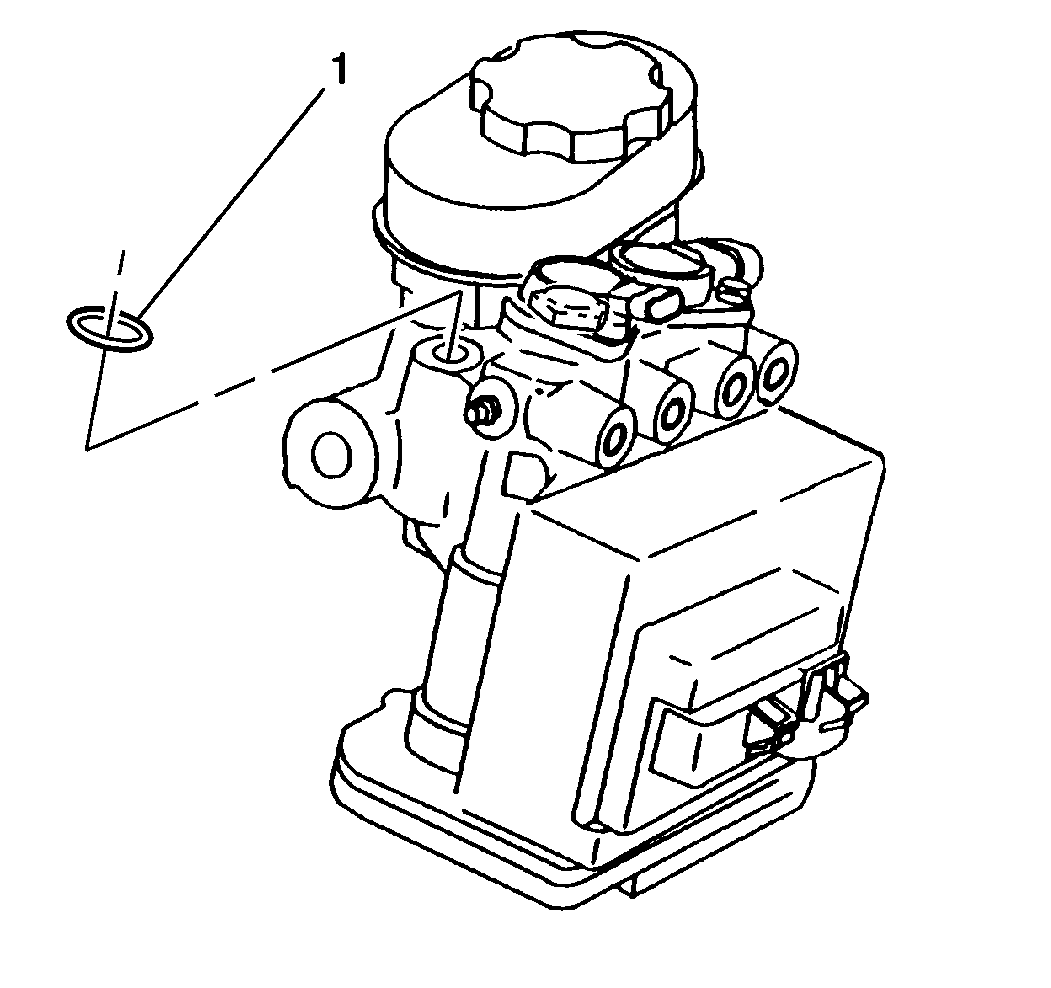 1