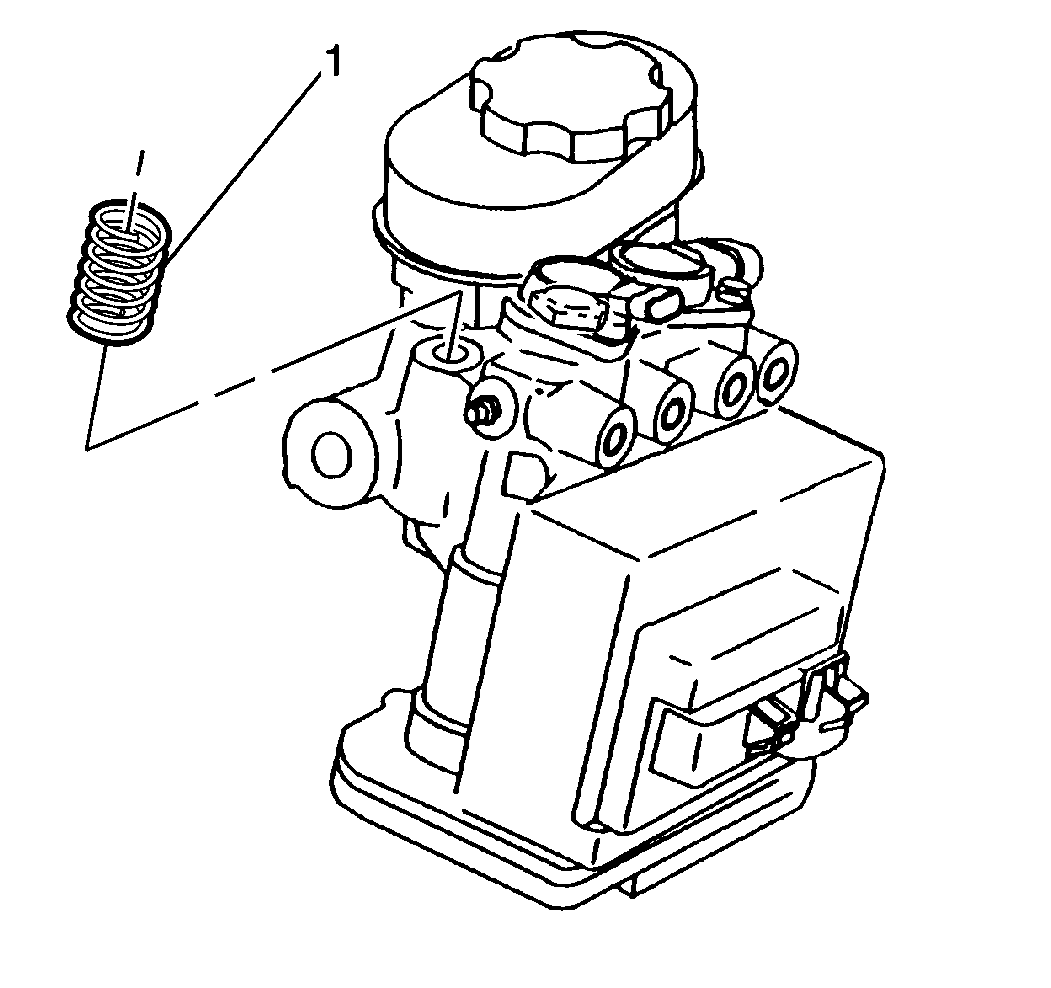 1