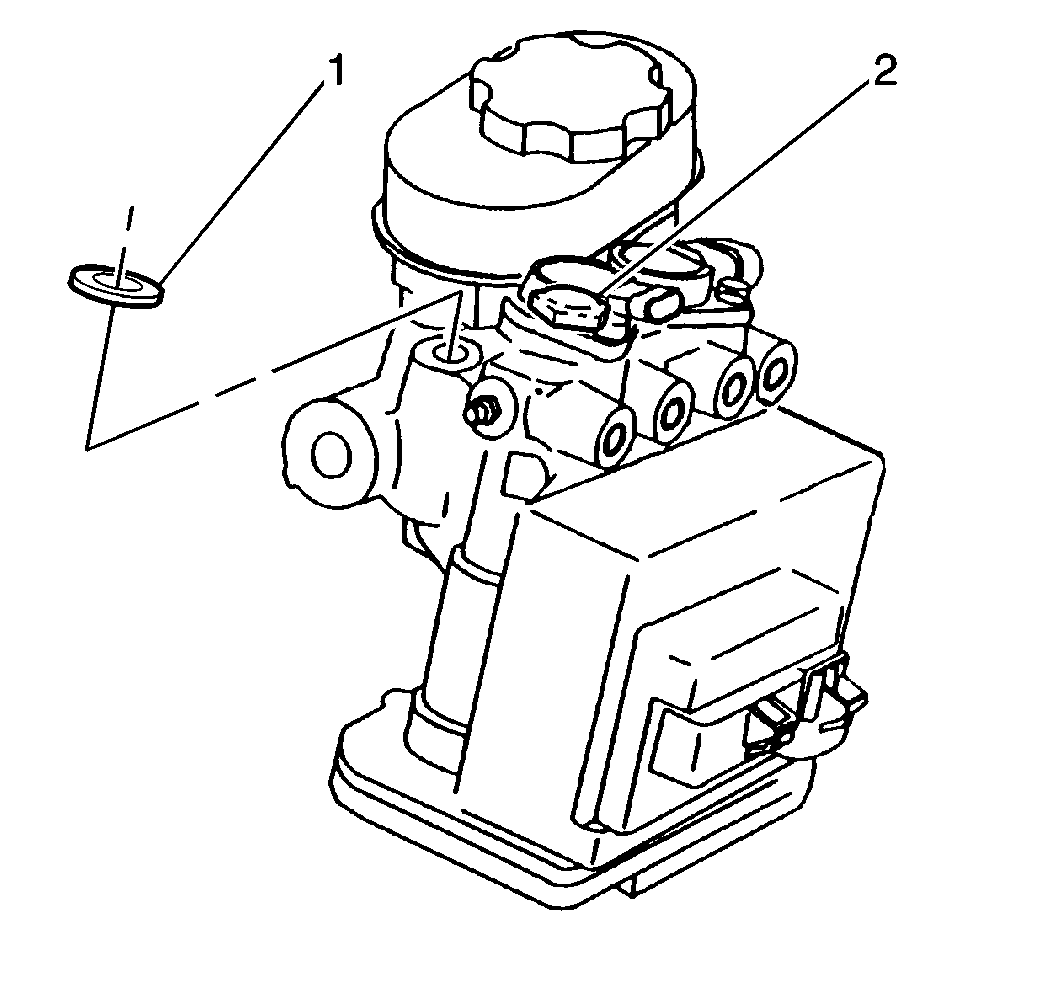 1
2