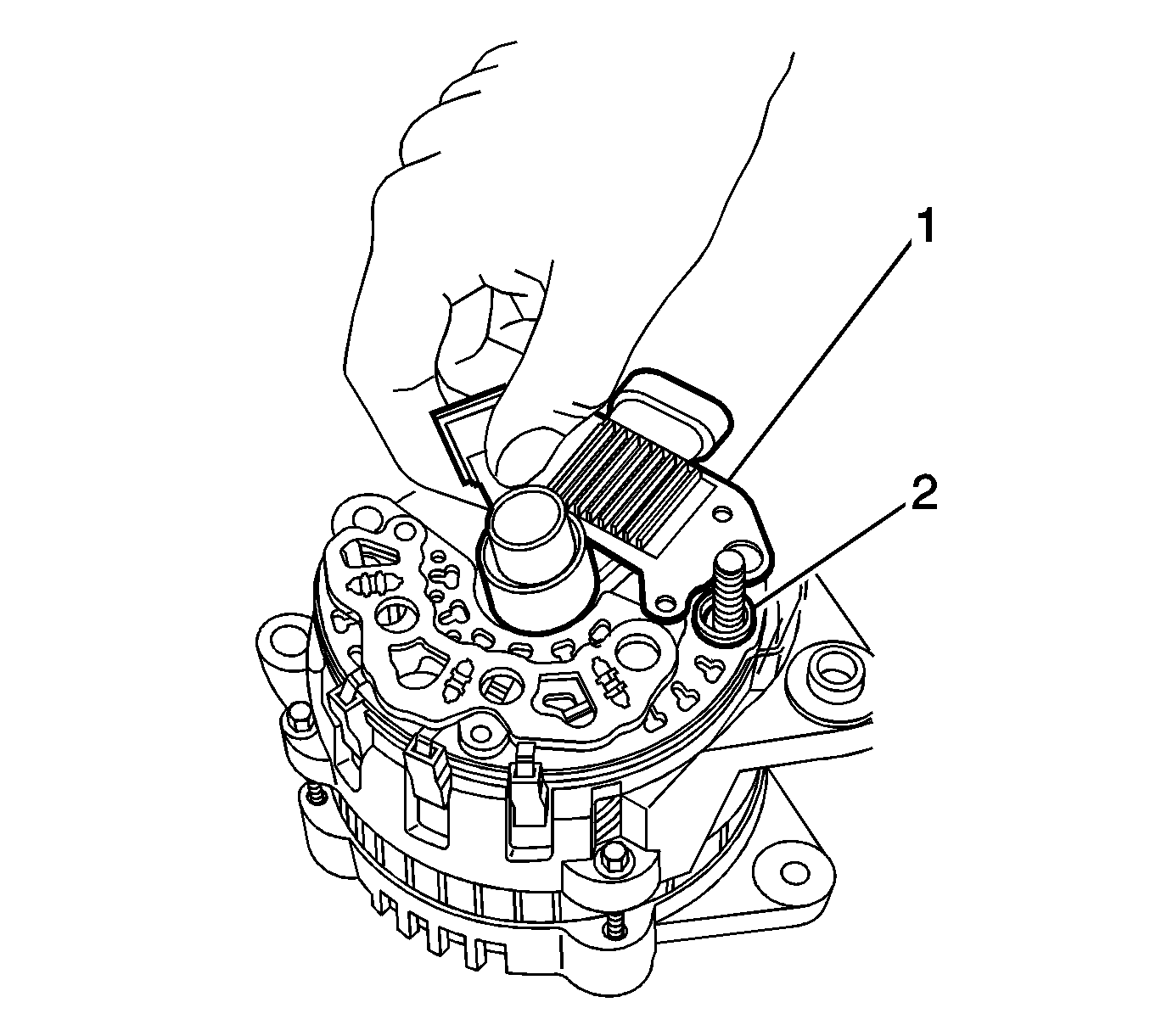 1
2