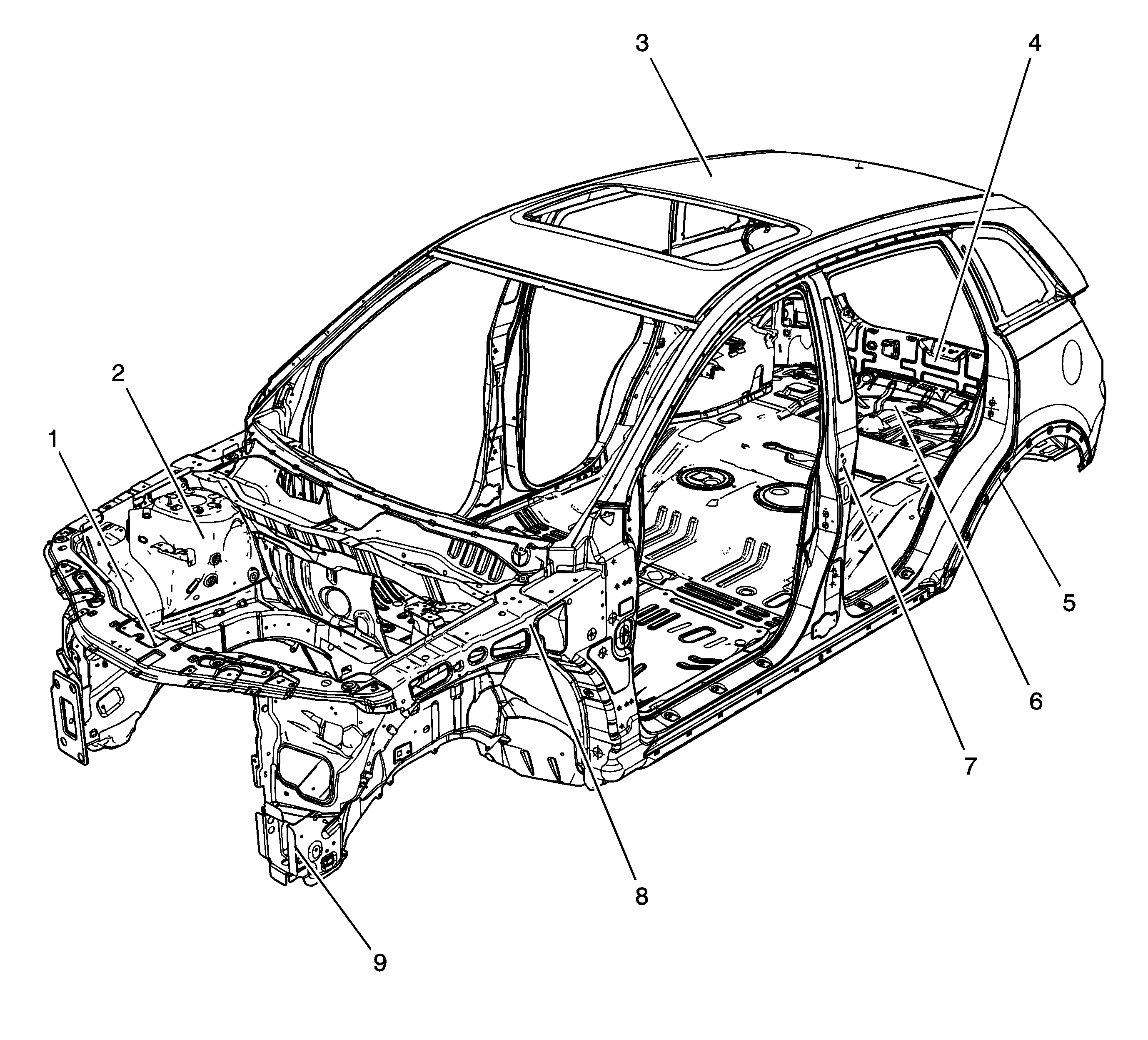 3
4
2
1
5
6
7
8
9