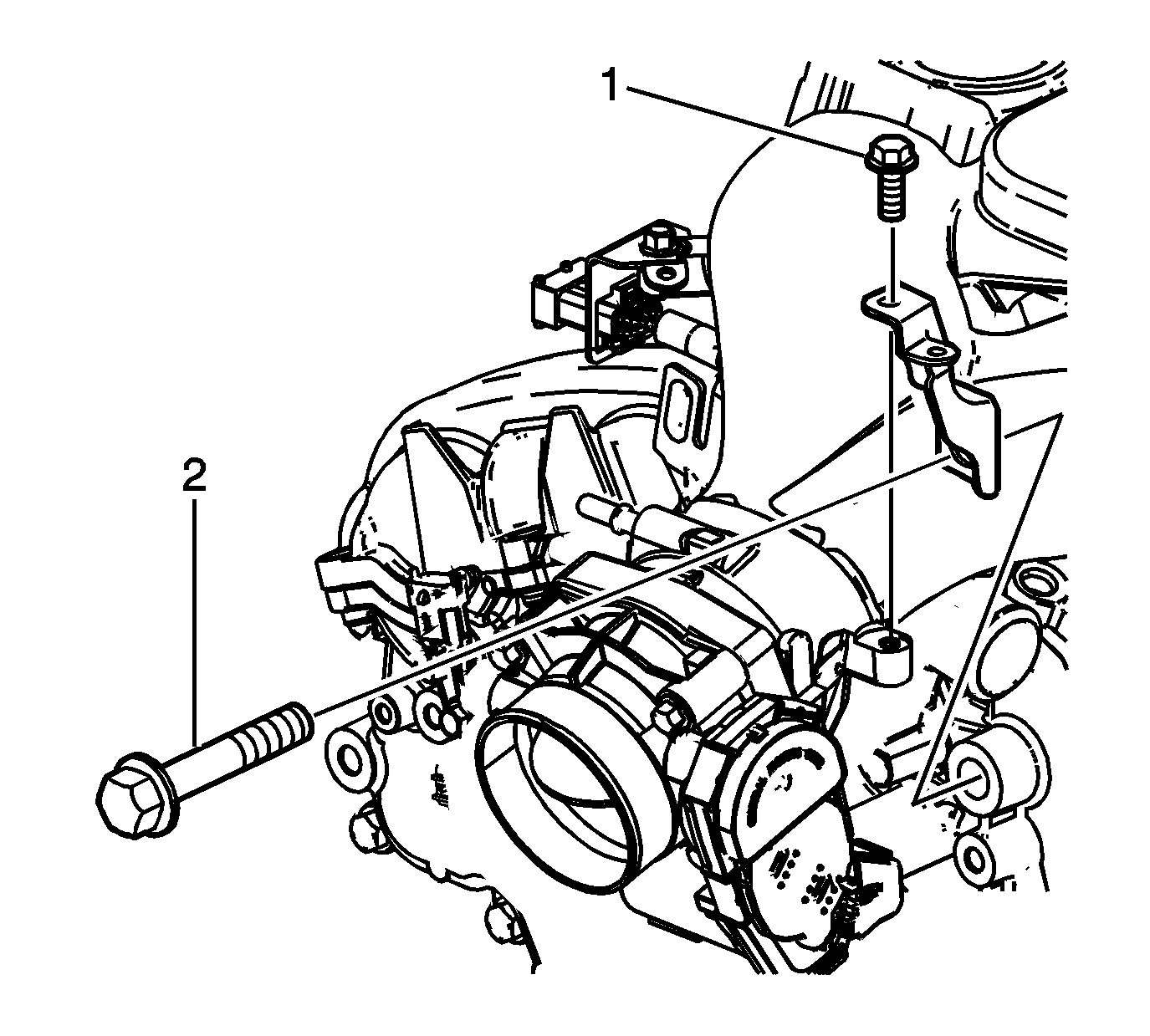 1

2