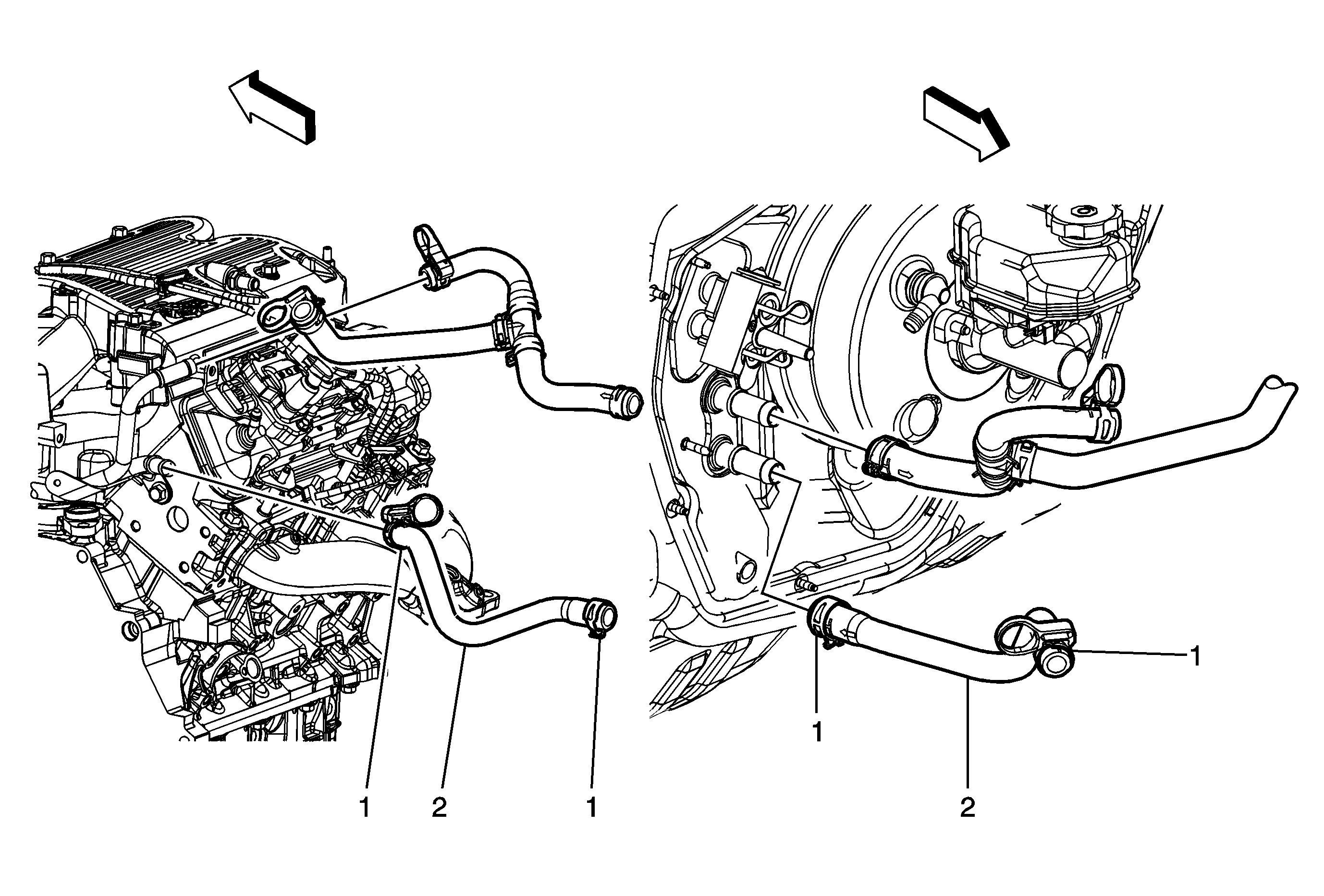 1 2 1

1

1 2