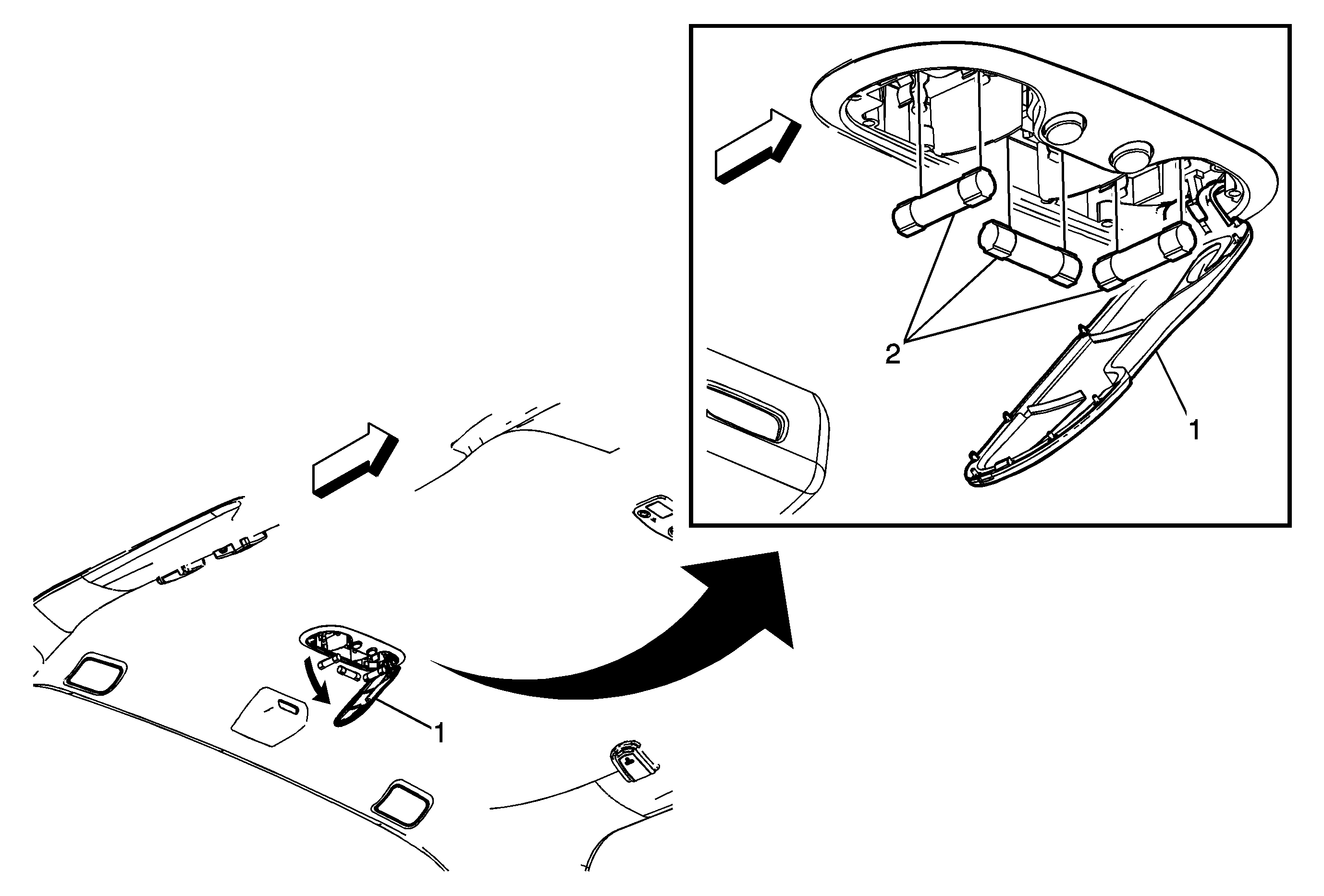 2
1
1