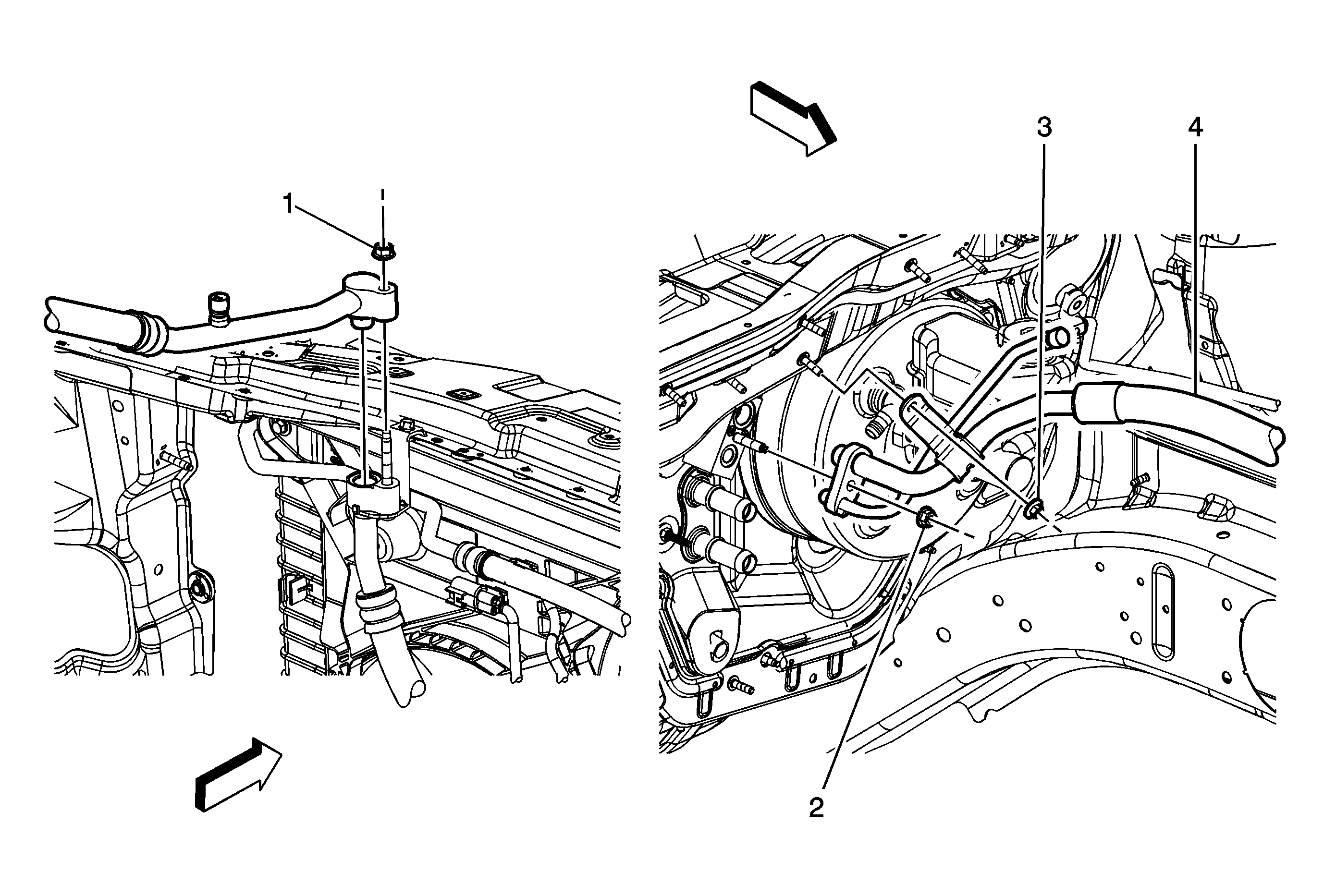 1

3

4

2