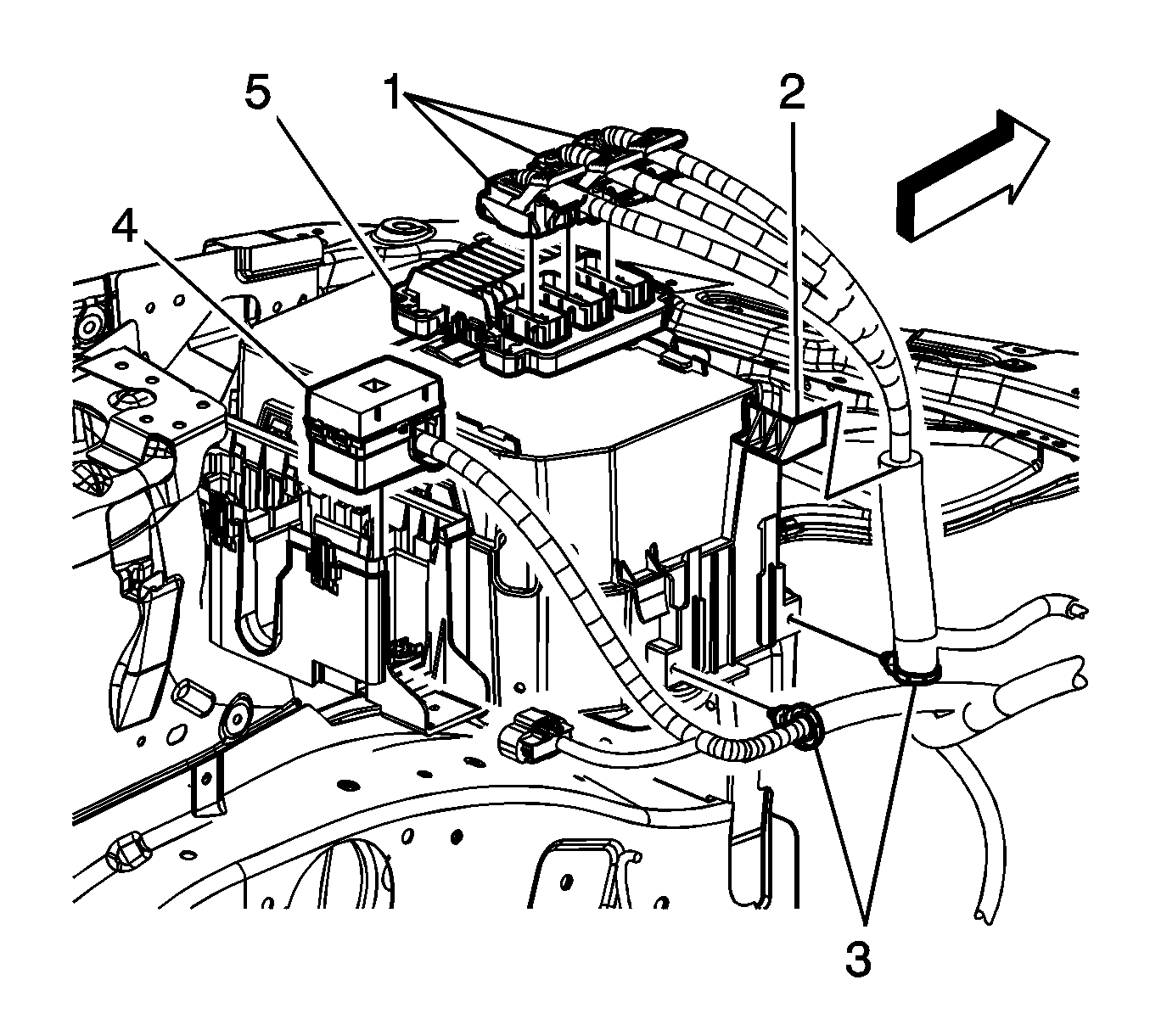 5
1
2
4
3