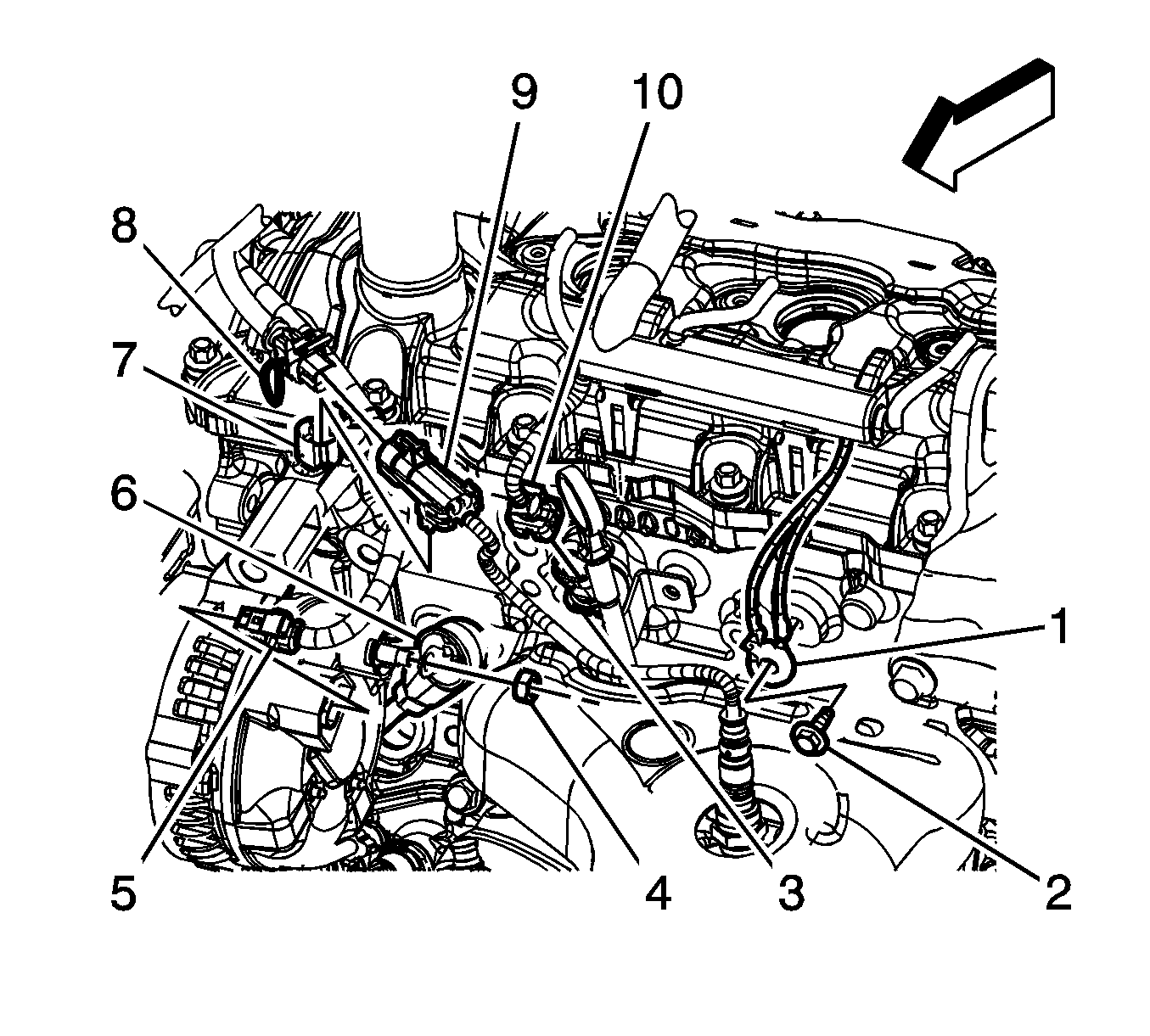 9
10
8
7
6
1
5
4
3
2