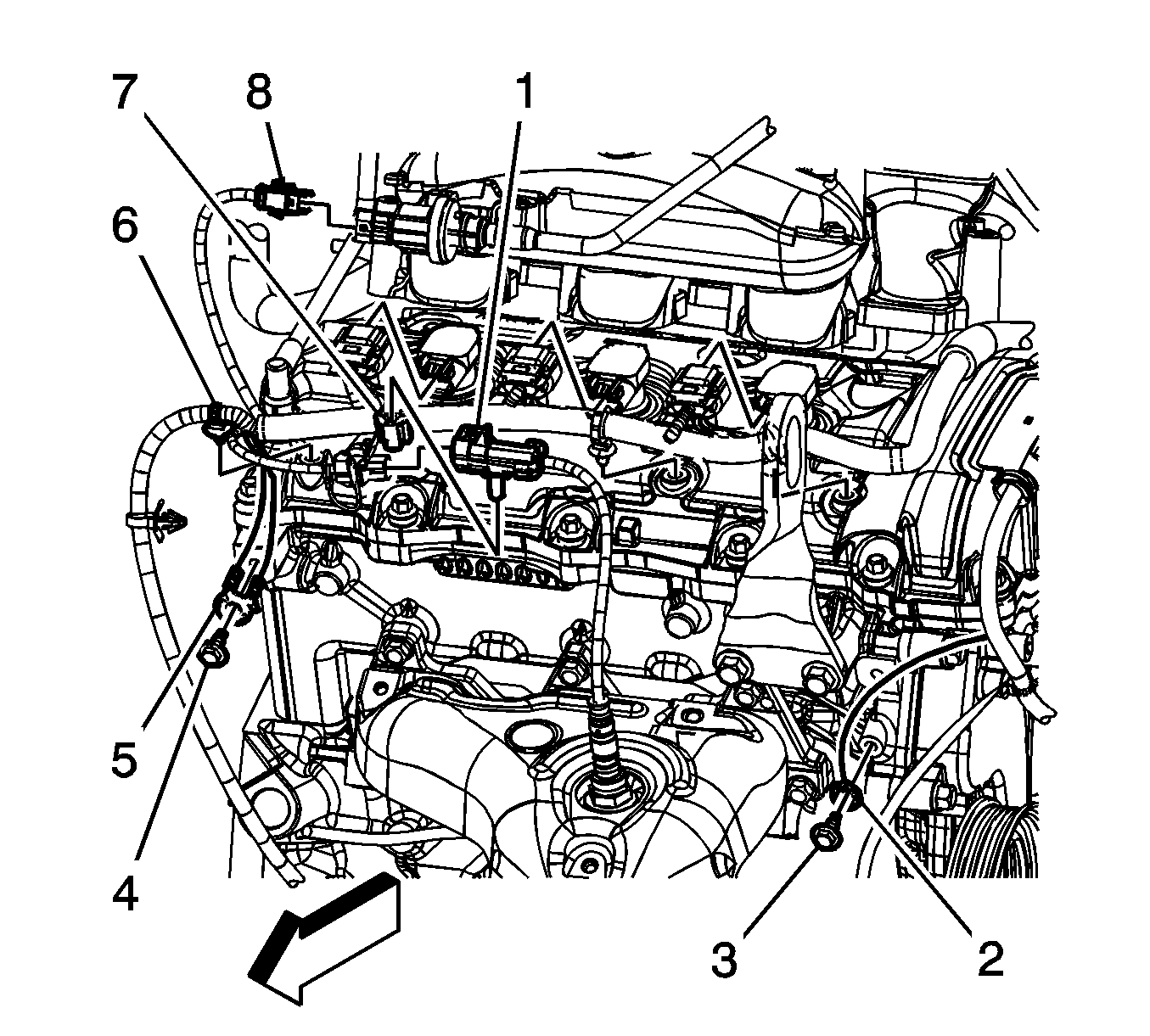 7
8
1
6
5
4
3
2