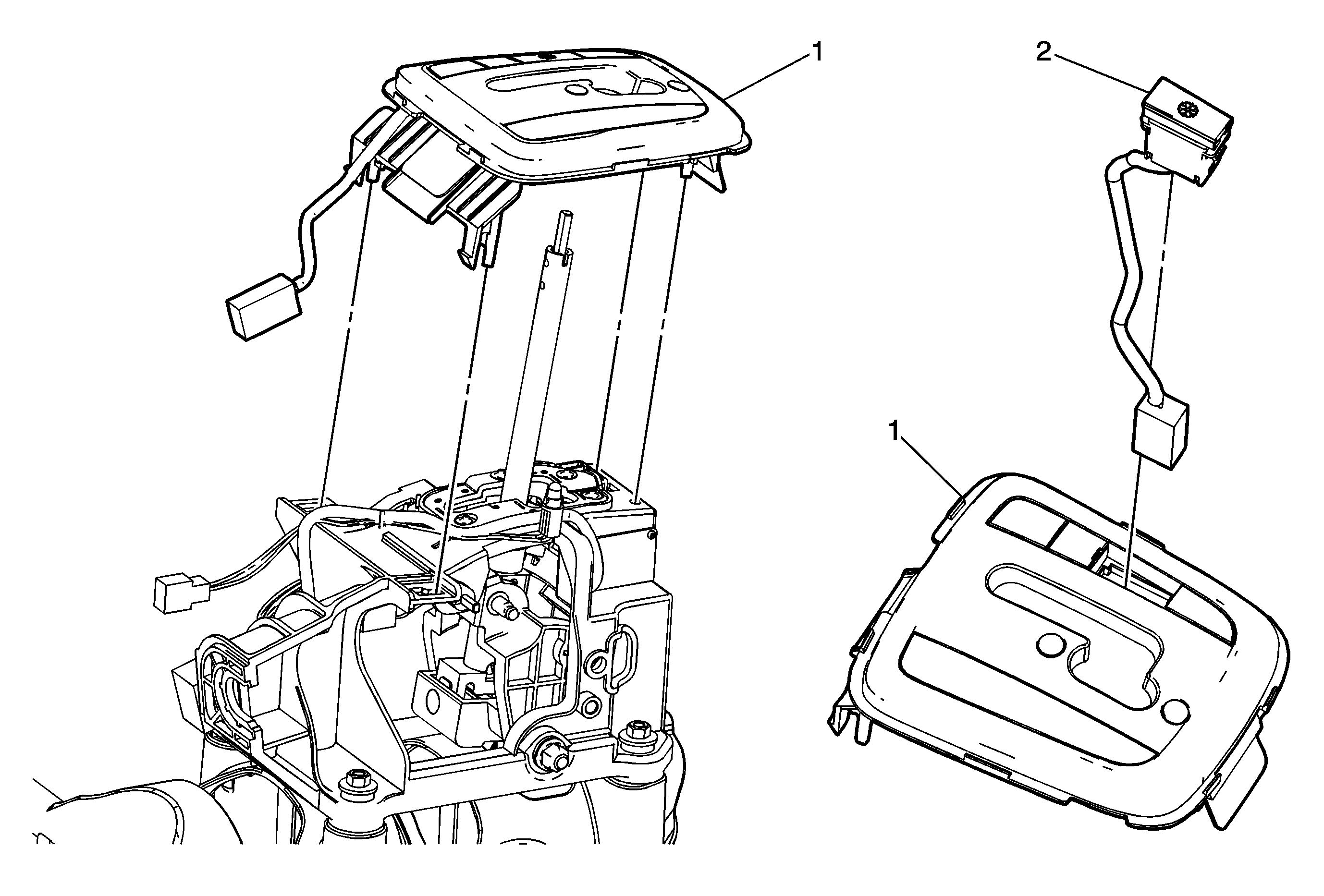 1

2

1