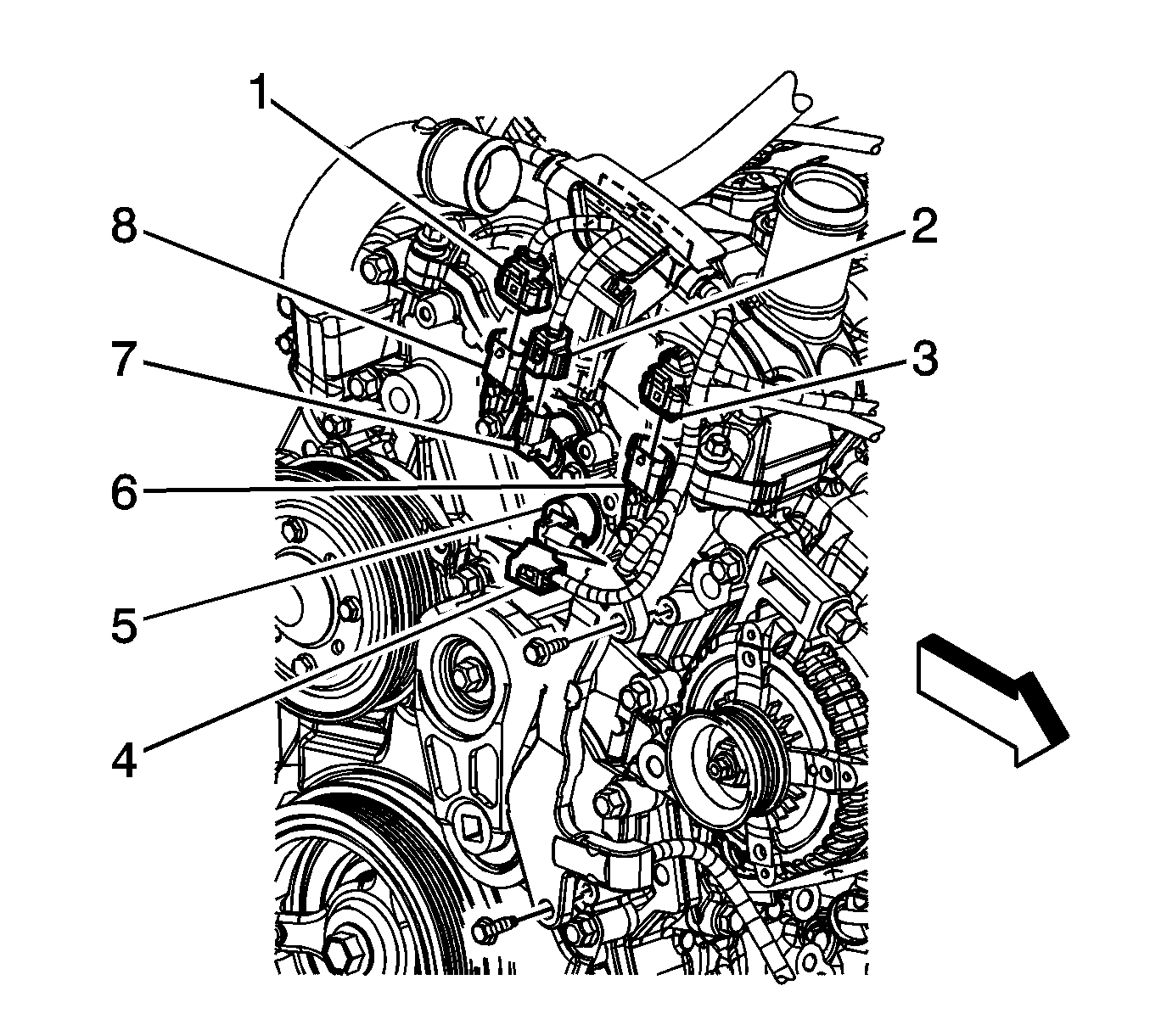 1
8
2
7
3
6
5
4