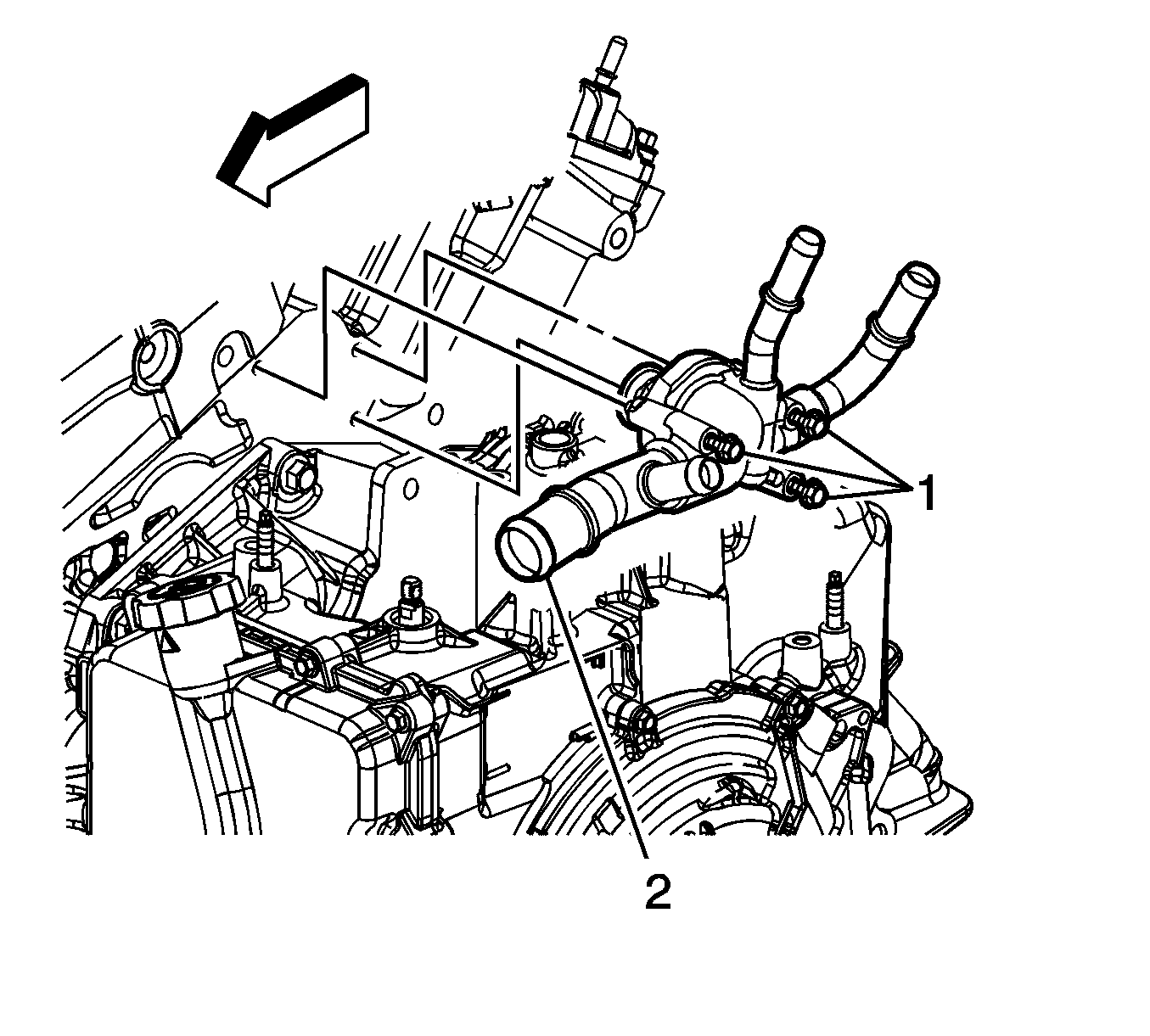 1

2