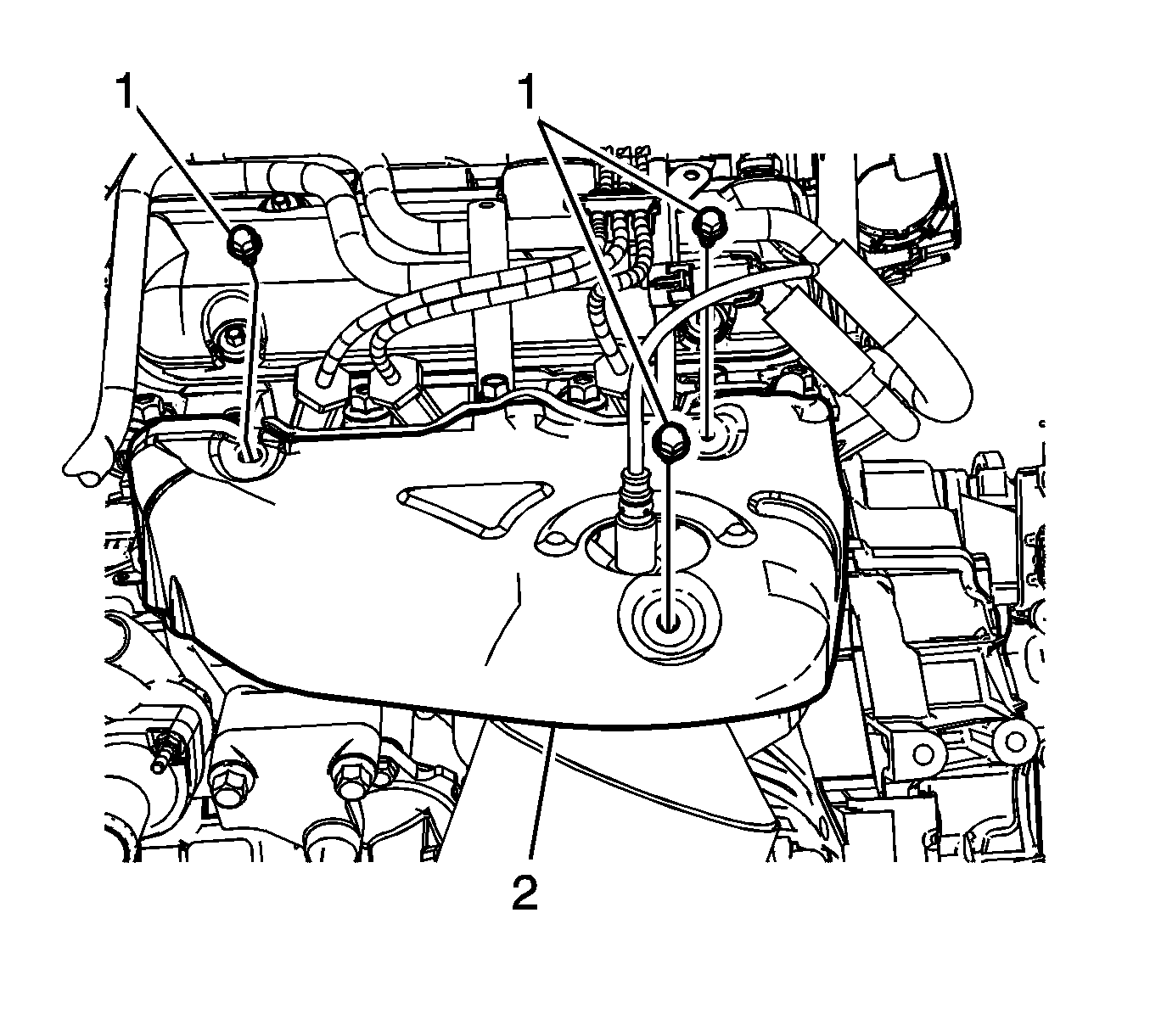 1
1
2