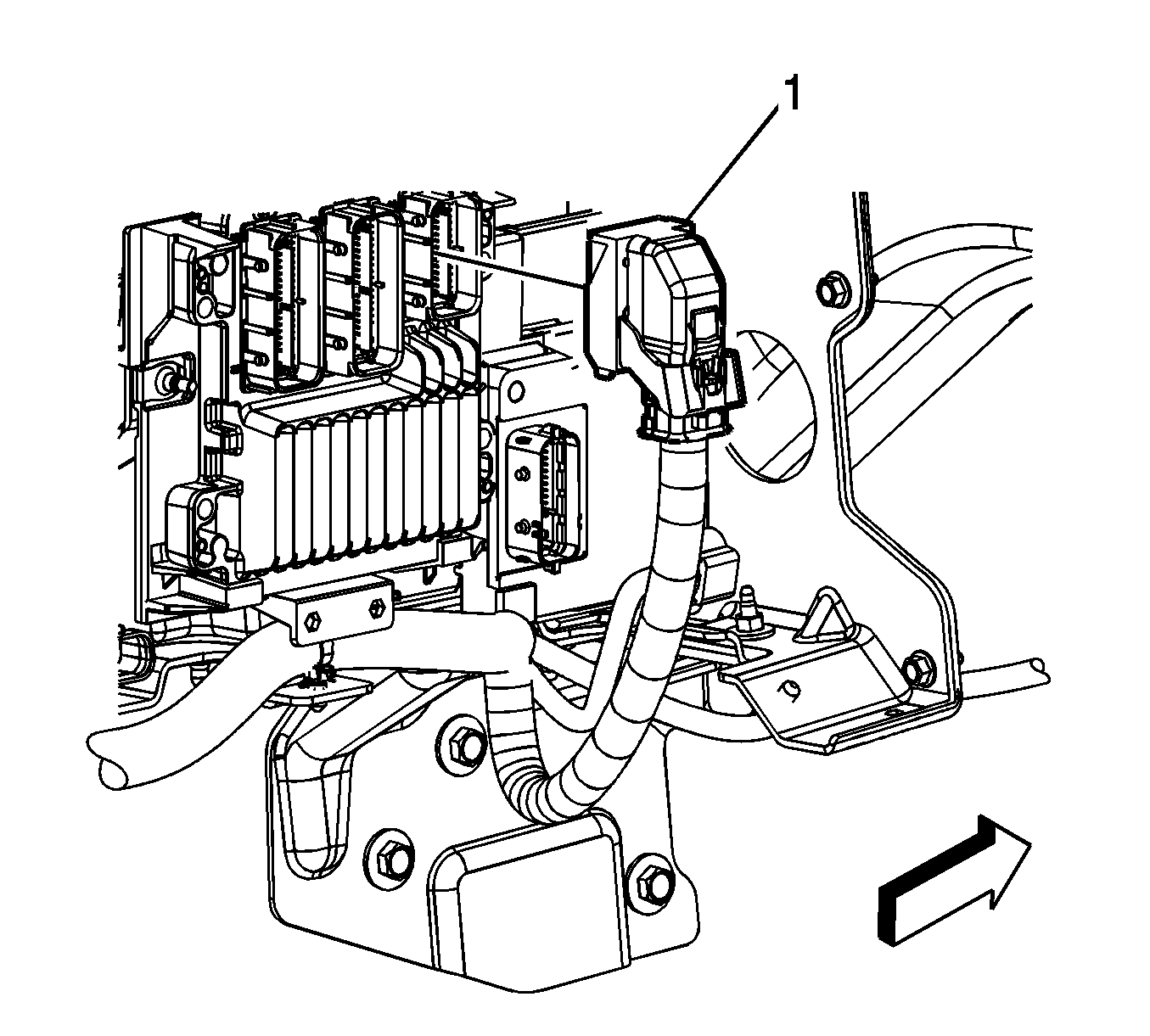 1