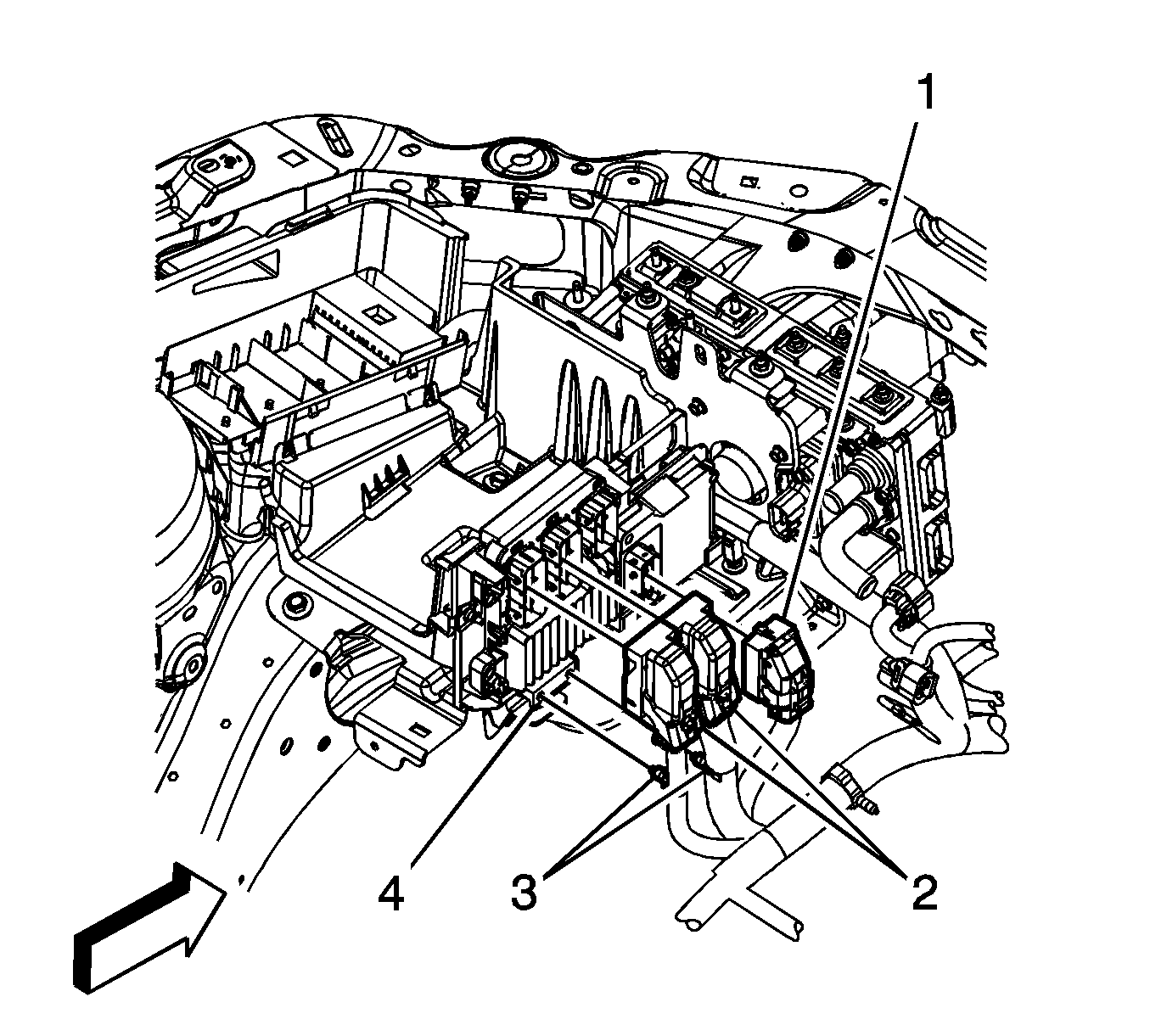 1
4
3
2