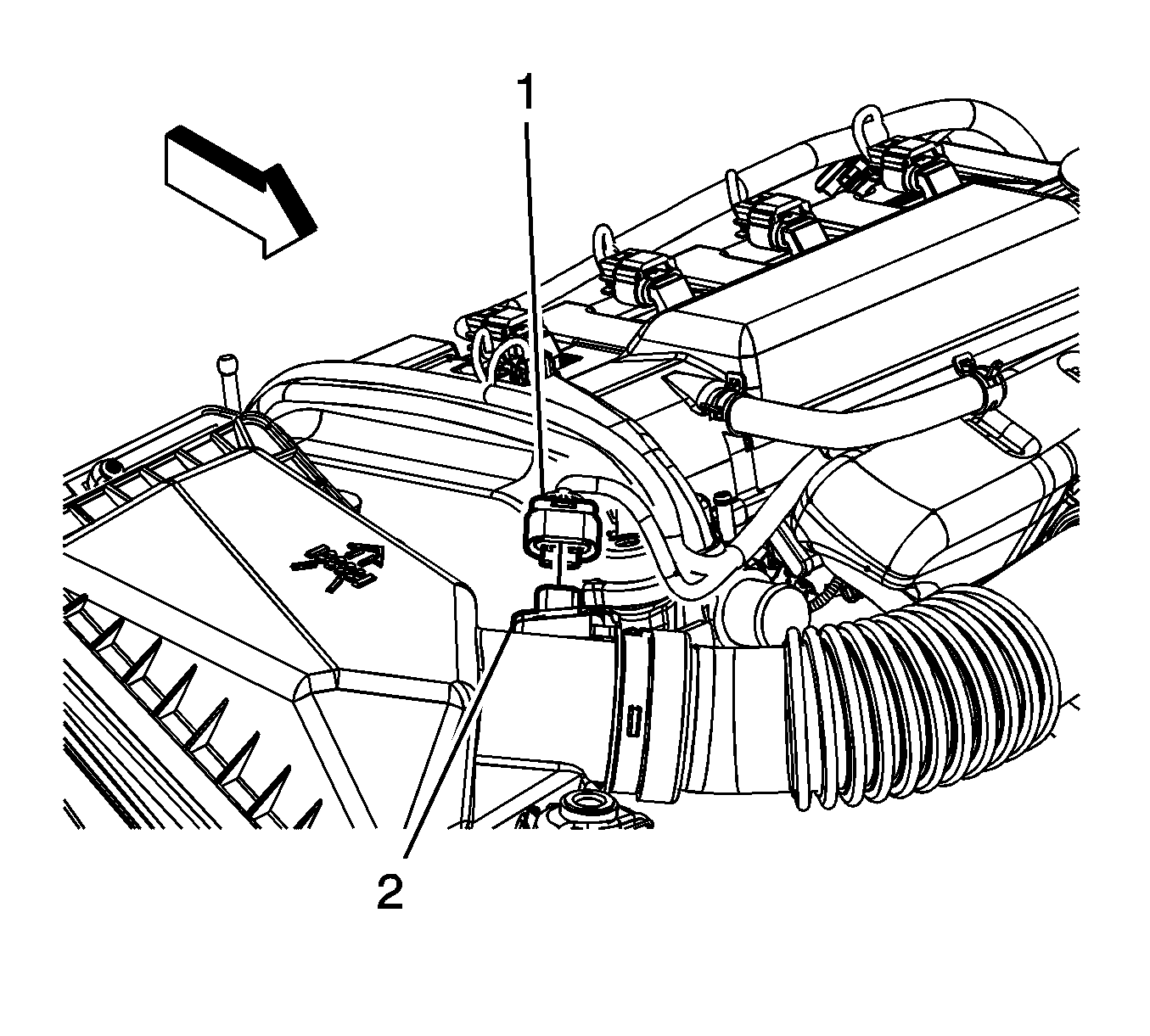 1

2