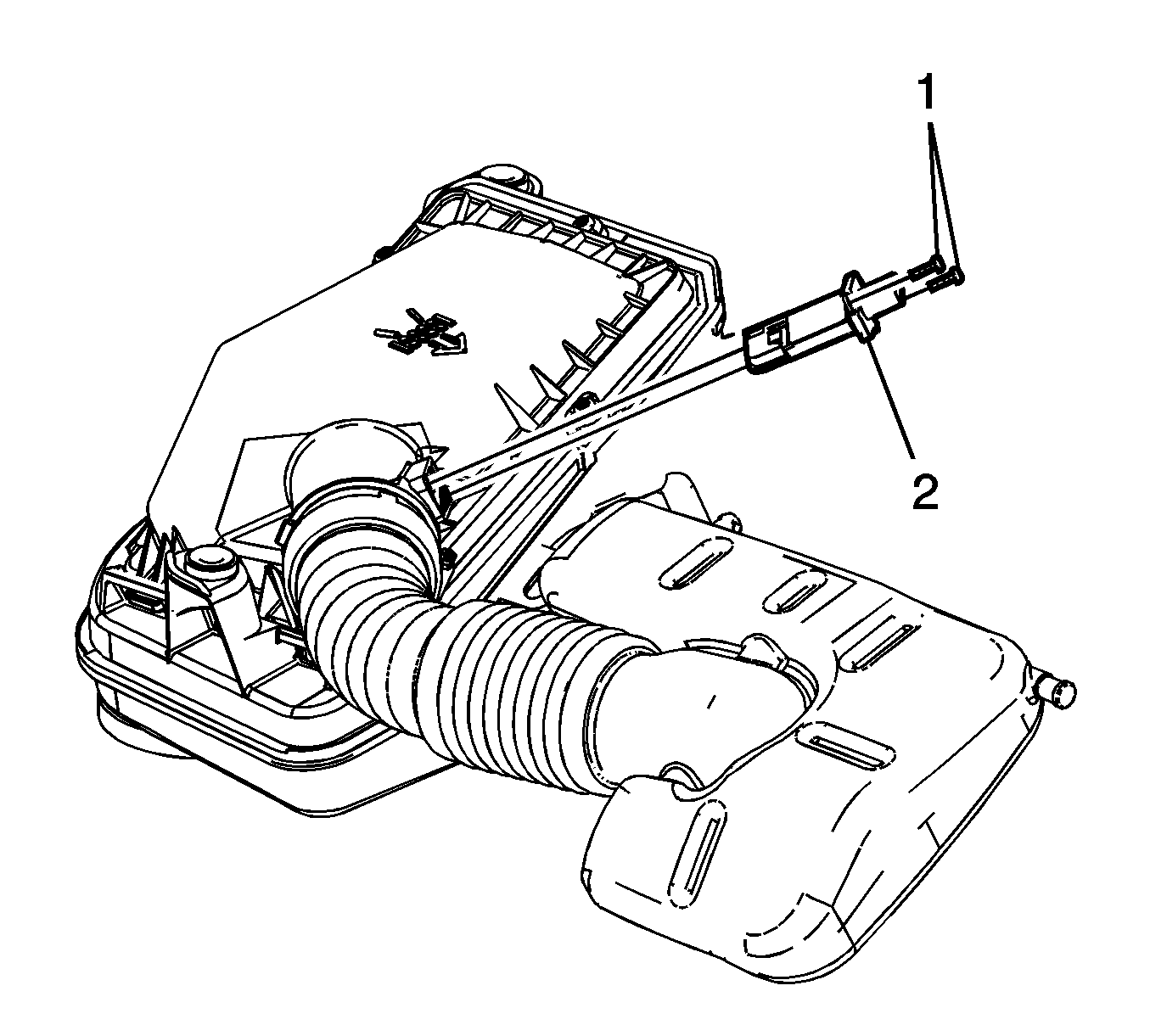 1
2