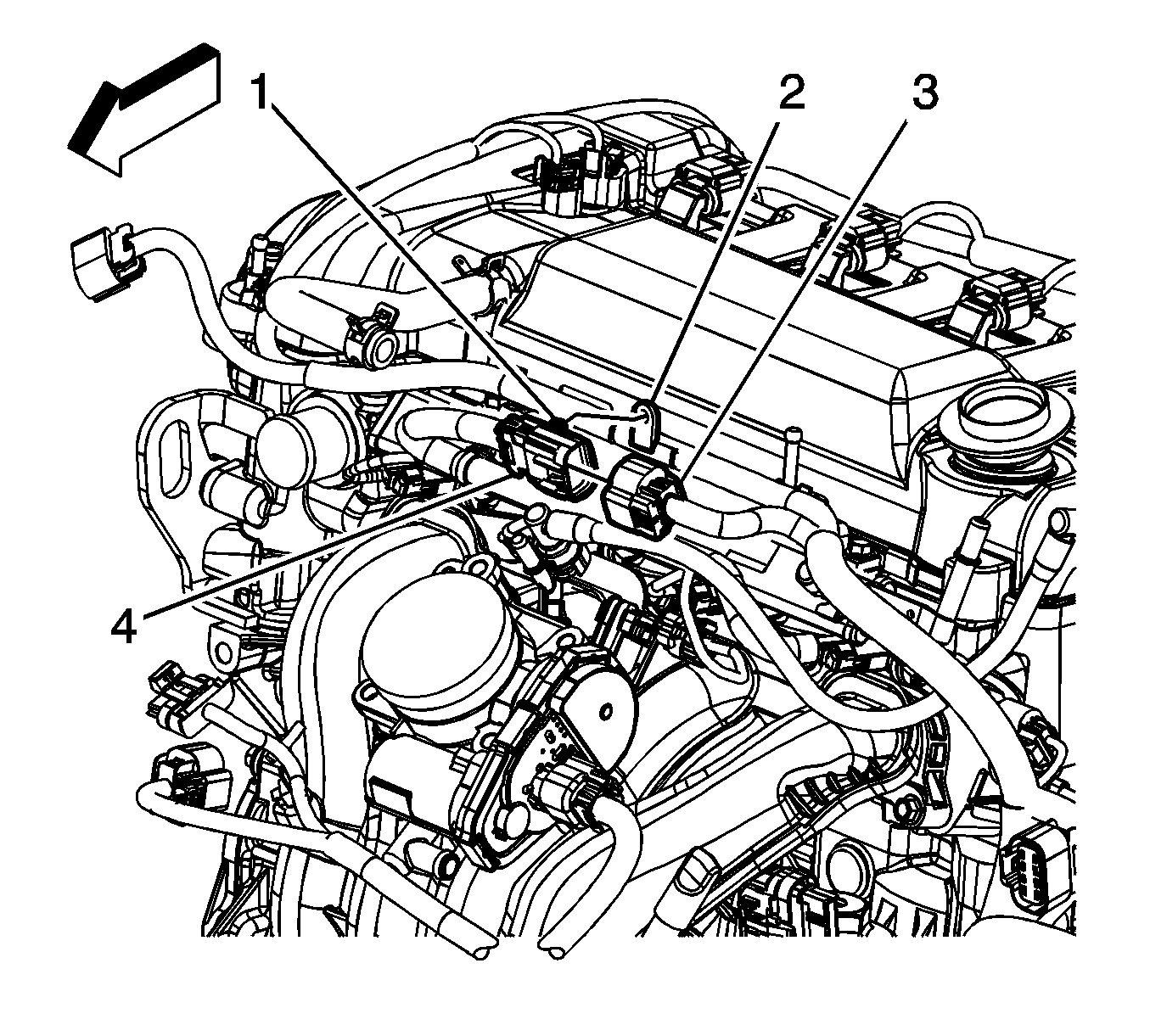 1
2
3
4