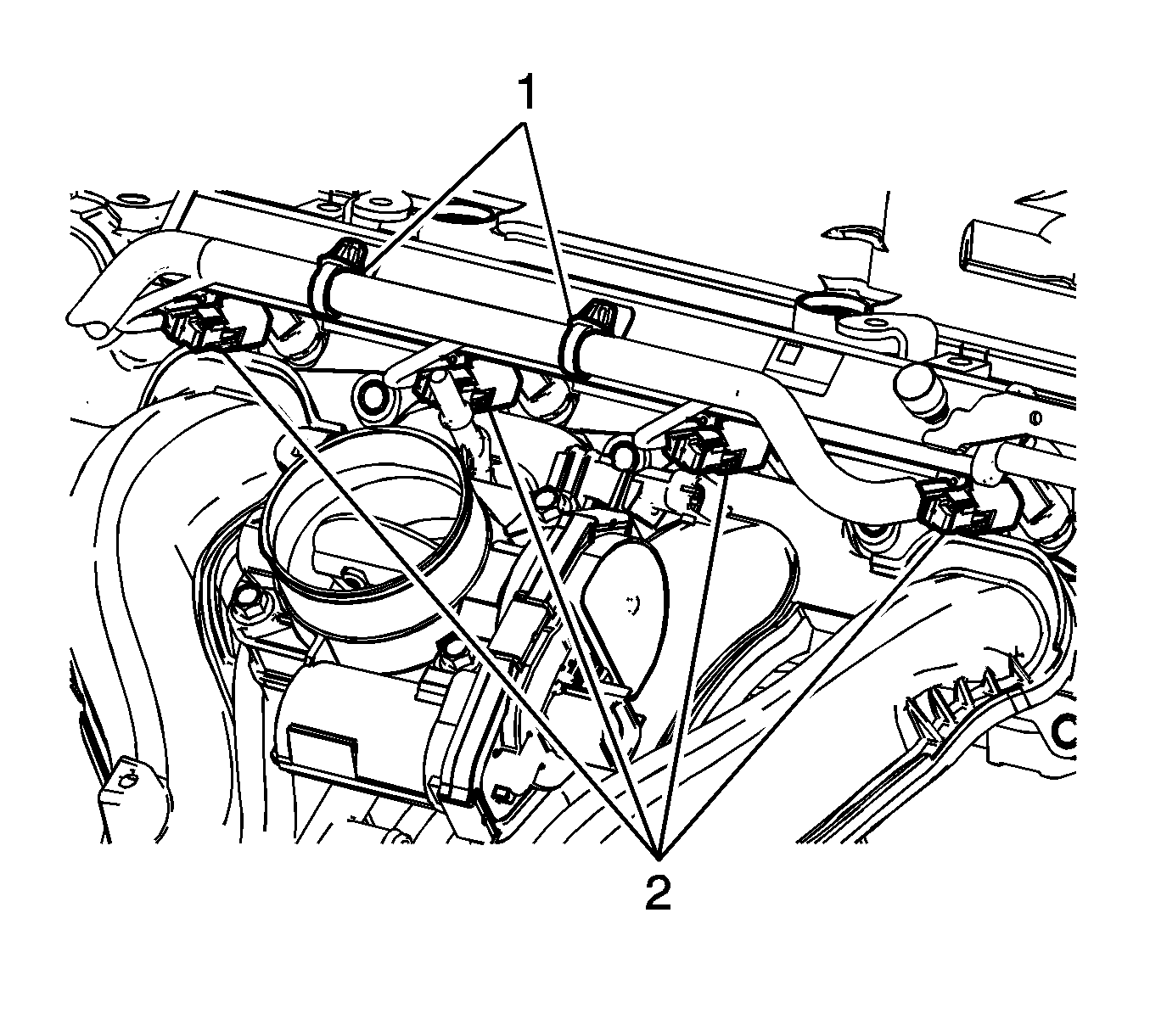 1

2