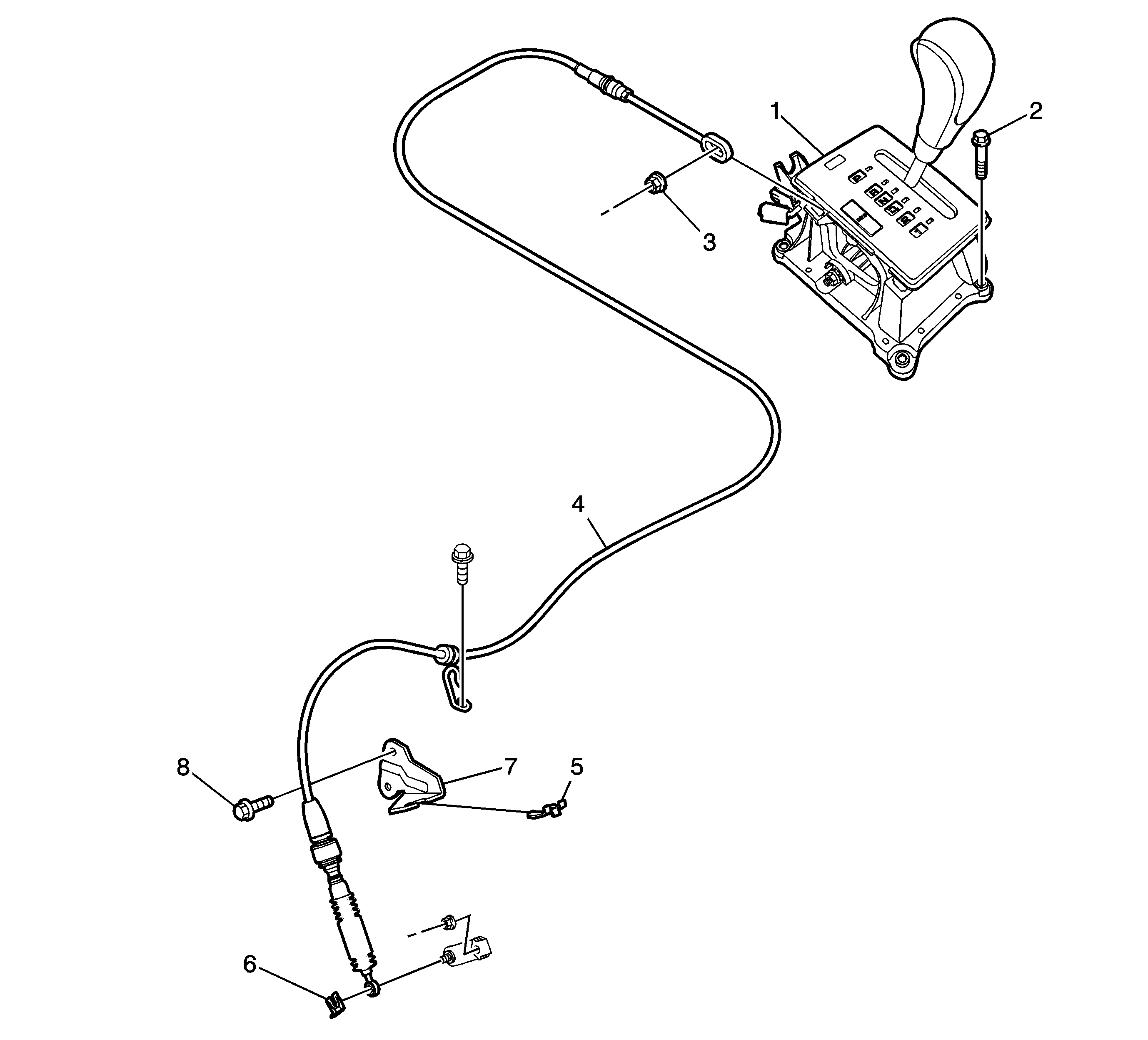 1
2
3
4
8
7
5
6