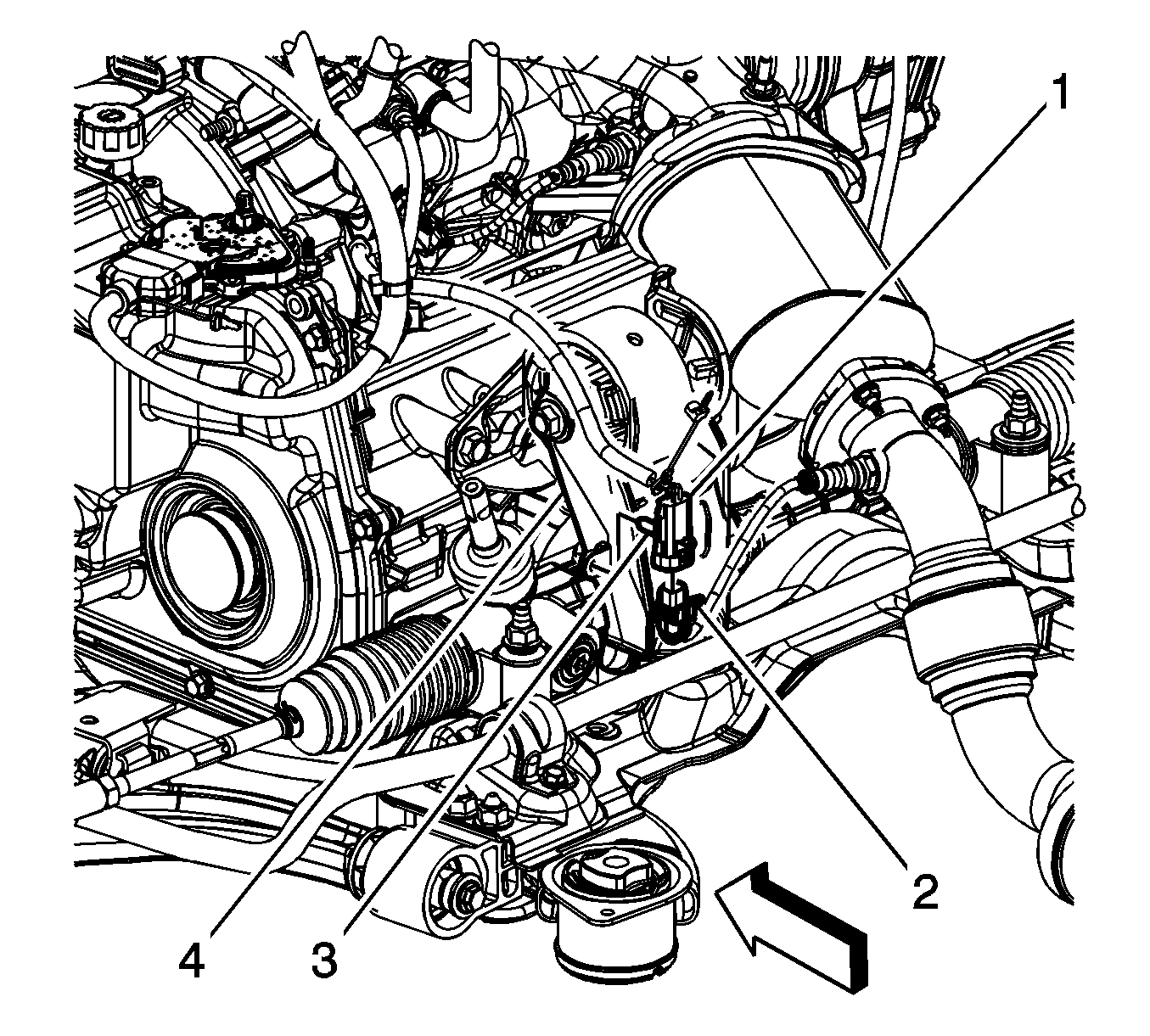 1
2
4
3