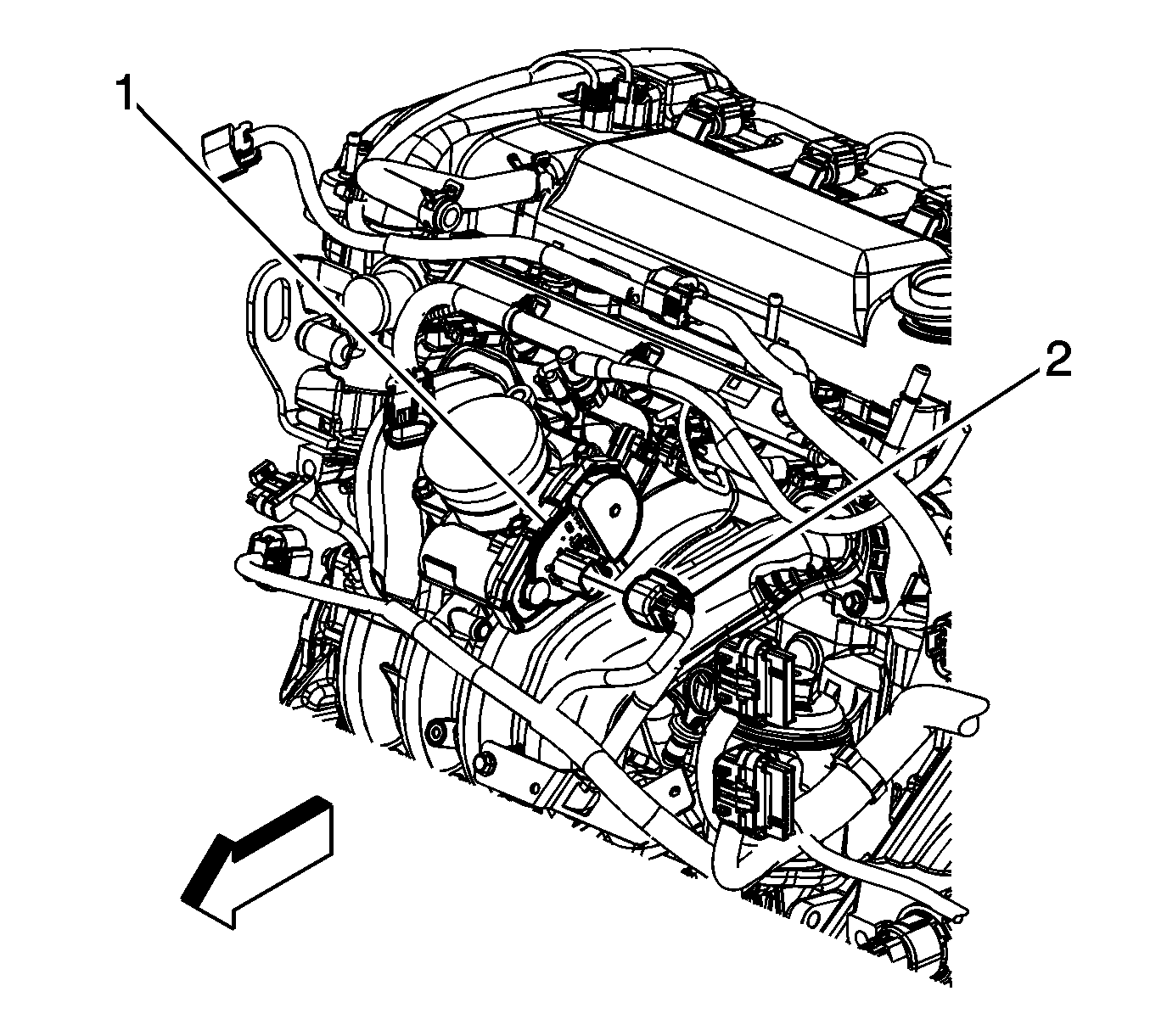 1
2