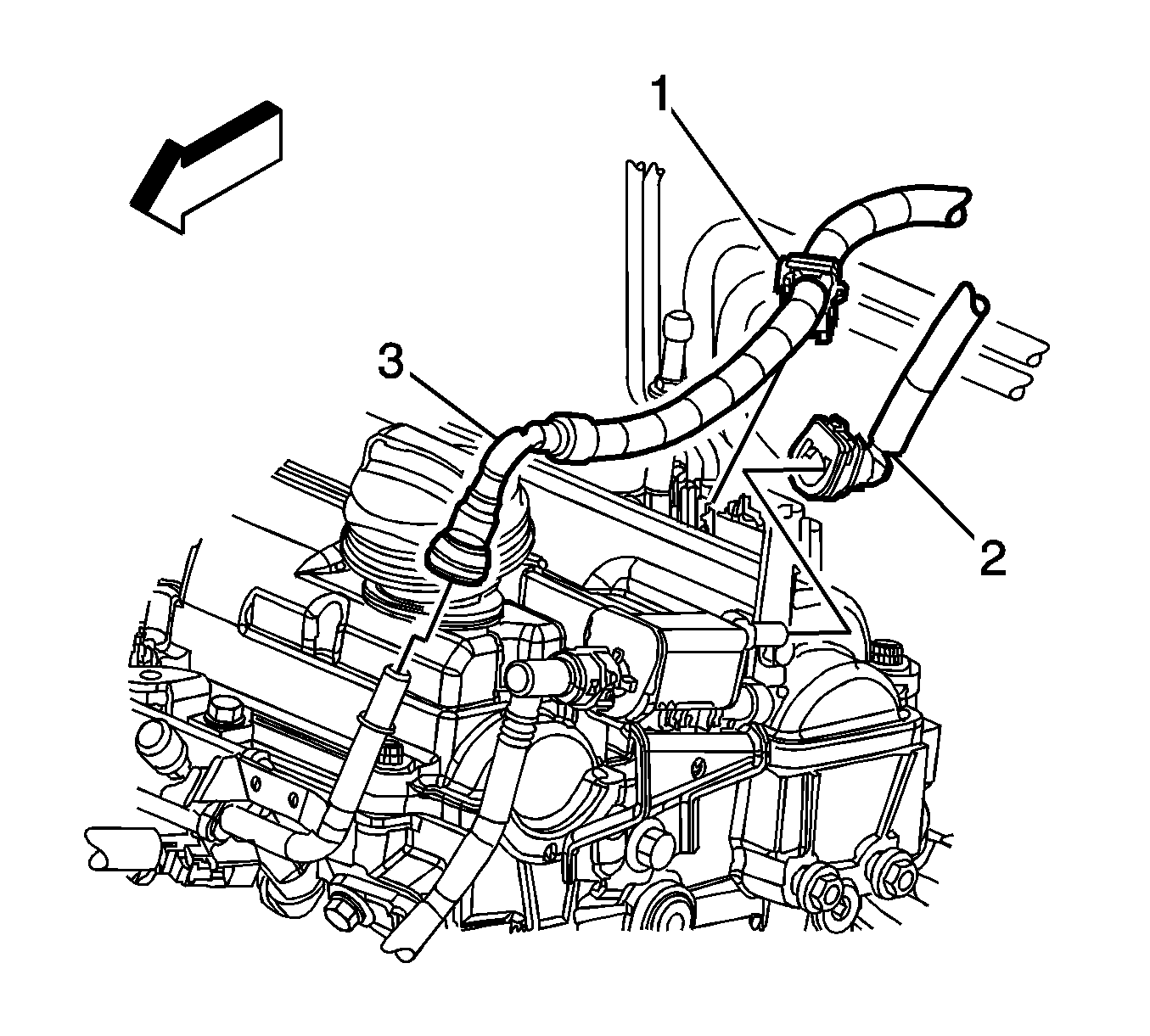 1
3
2