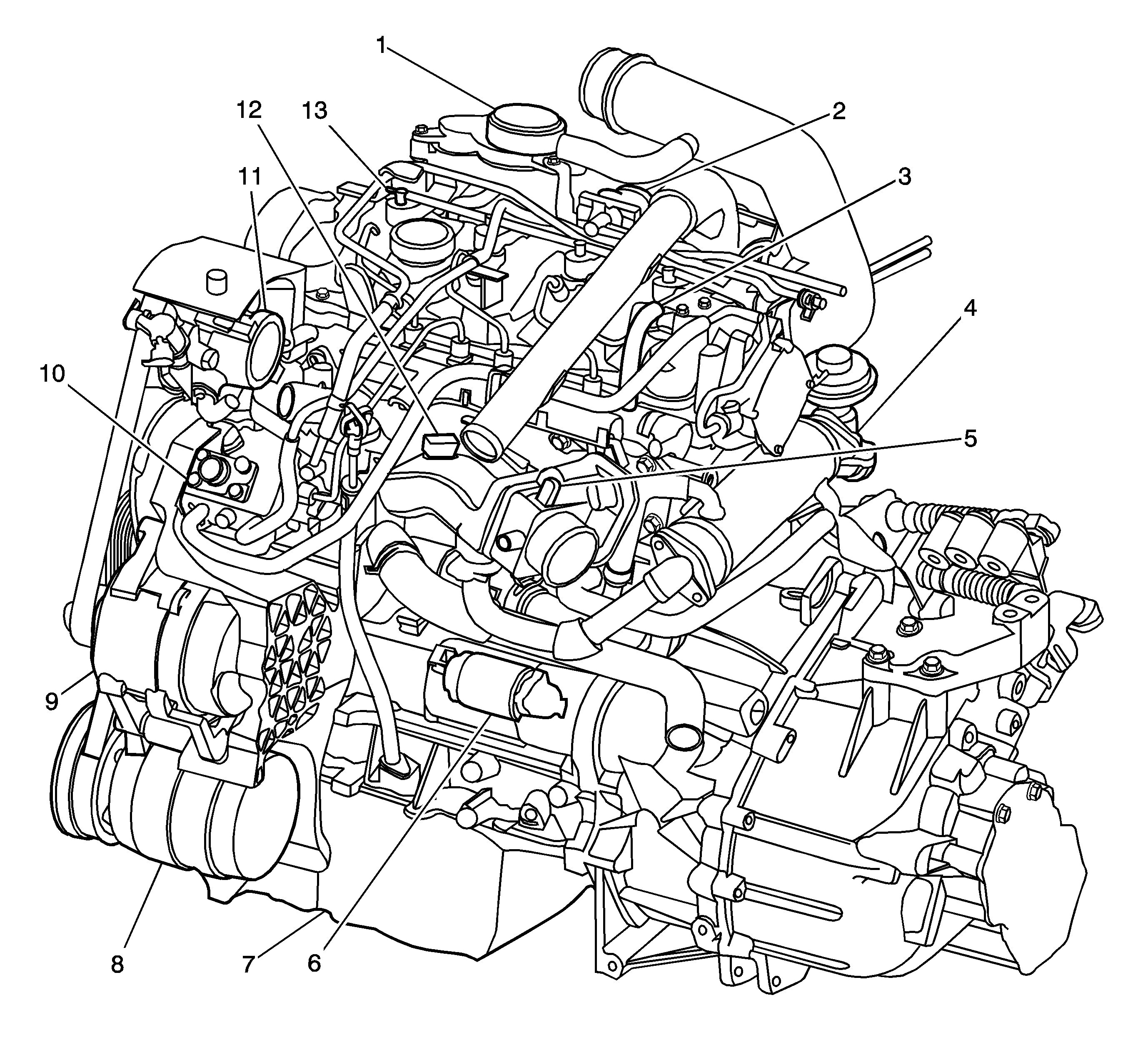 1
12
13
2
11
3
4
10
5
9
8
7
6