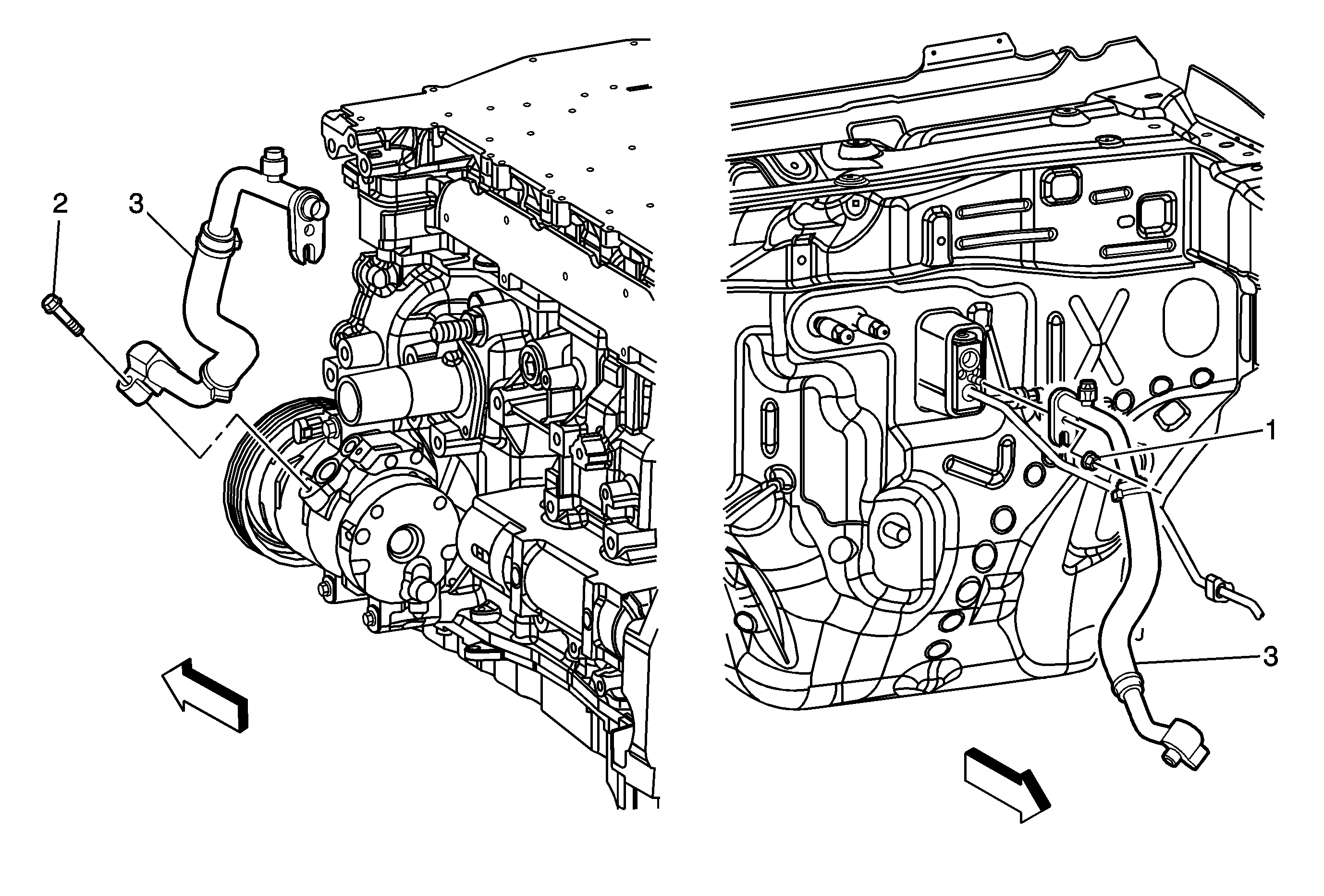 2
3
1
3