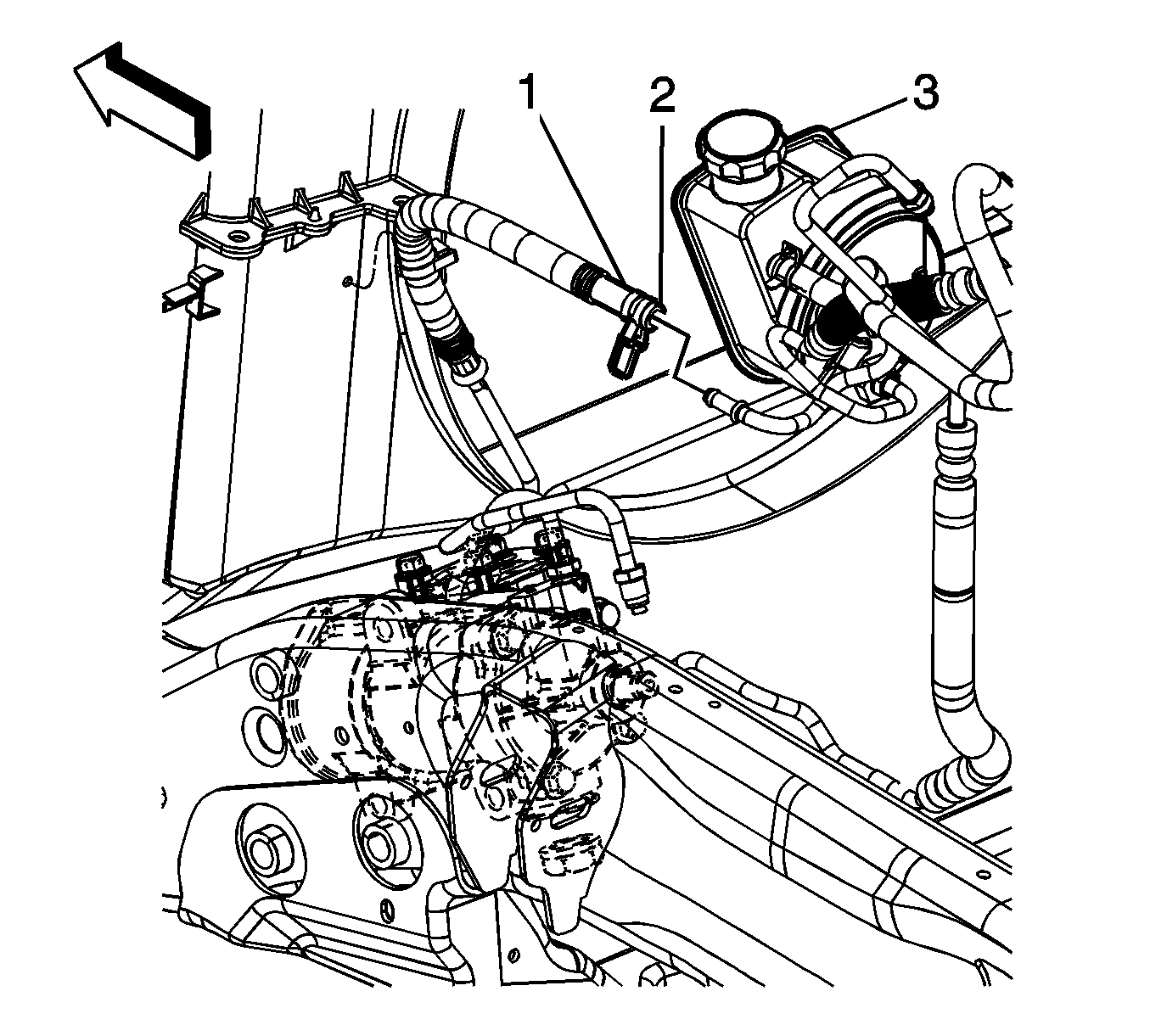 1
2
3