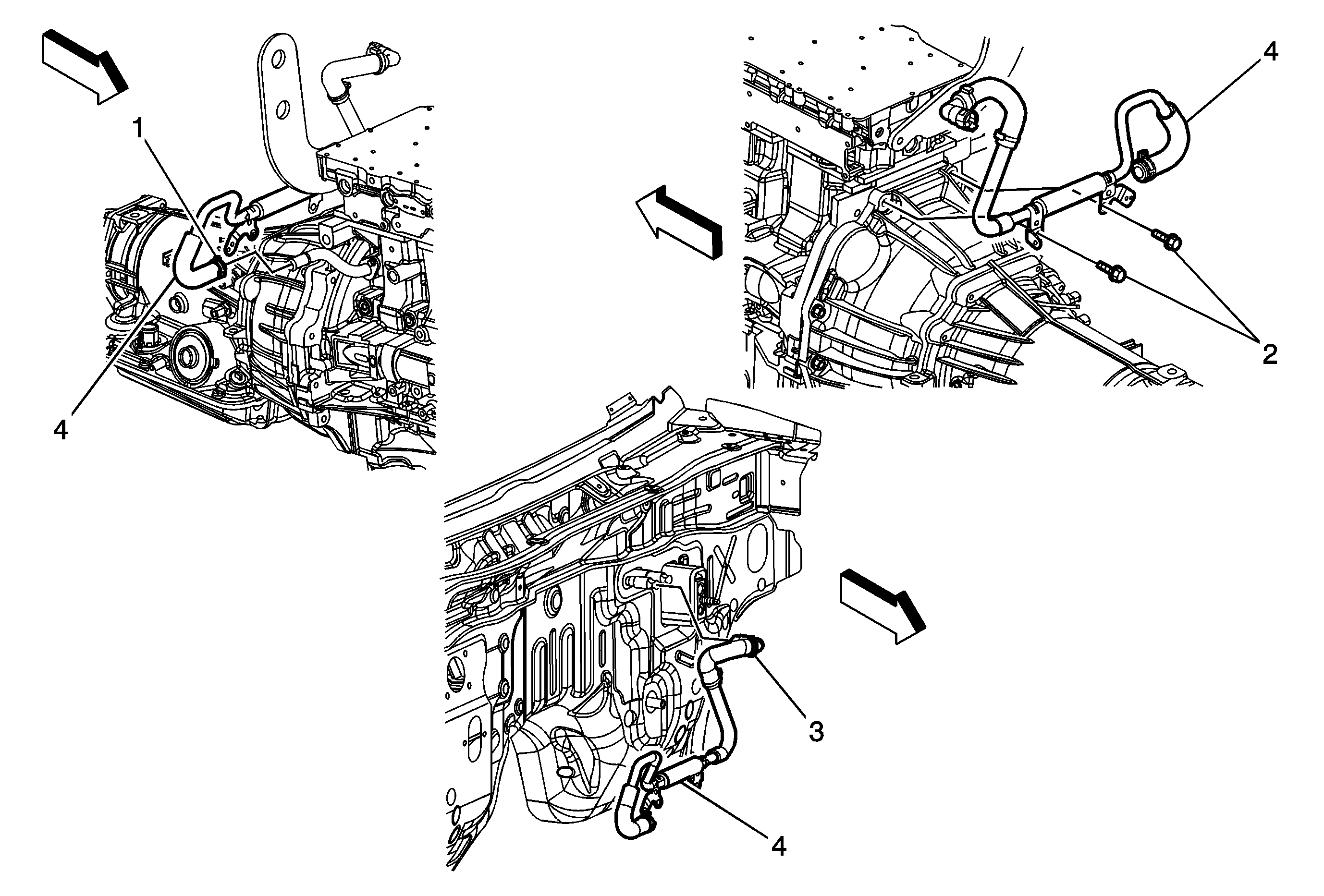 1
4
4
2
3
4