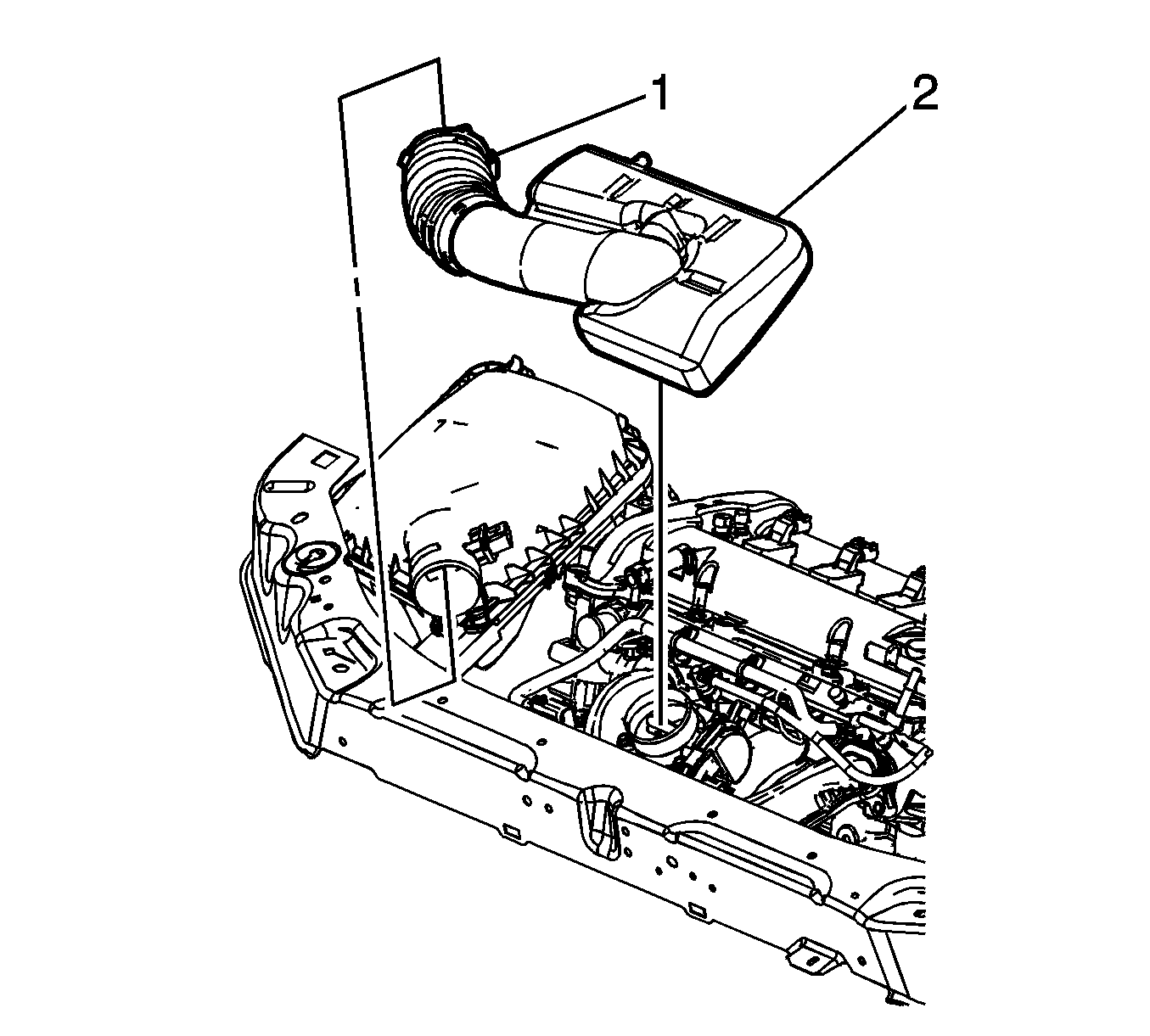 1
2