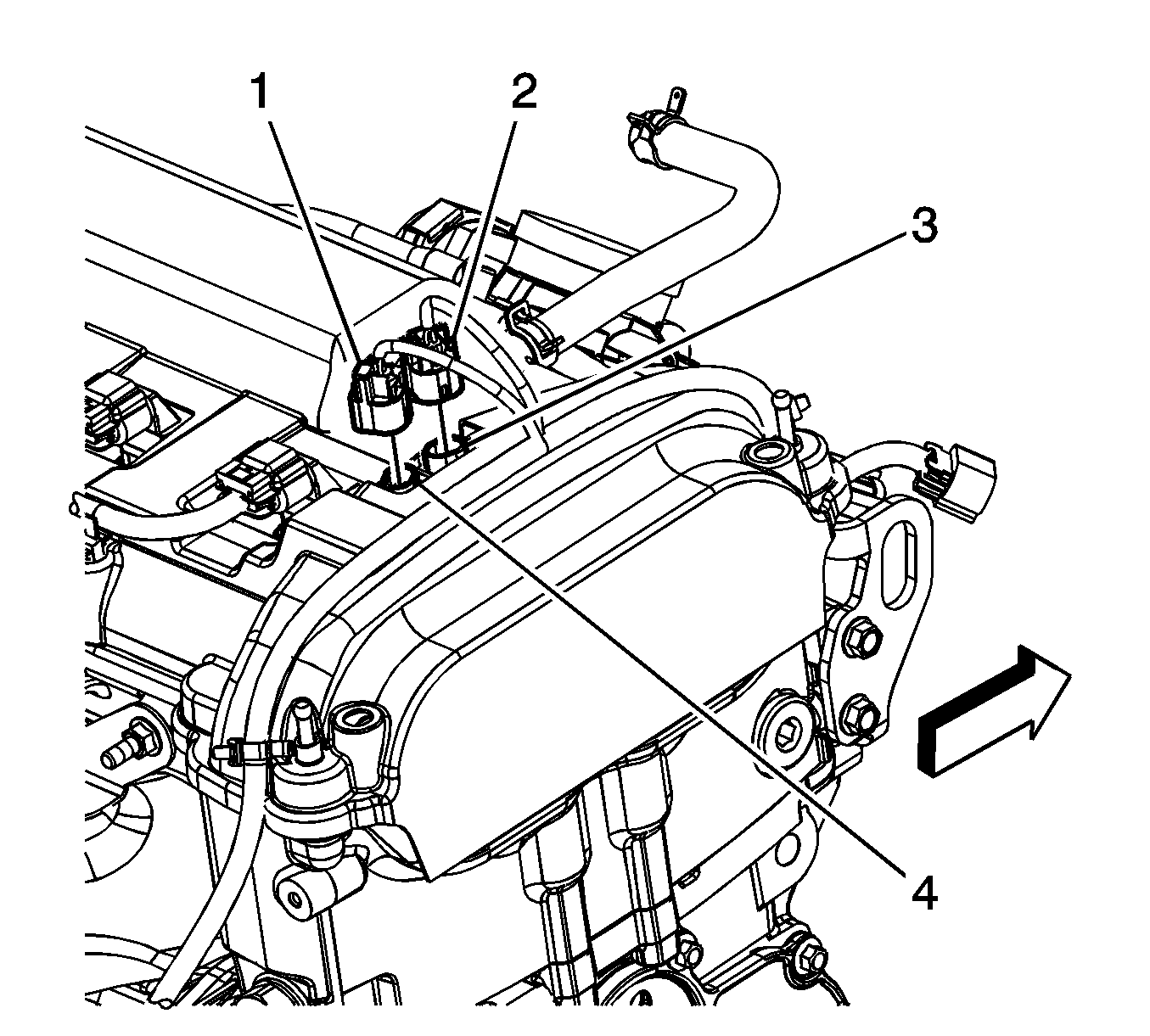 1
2
3
4