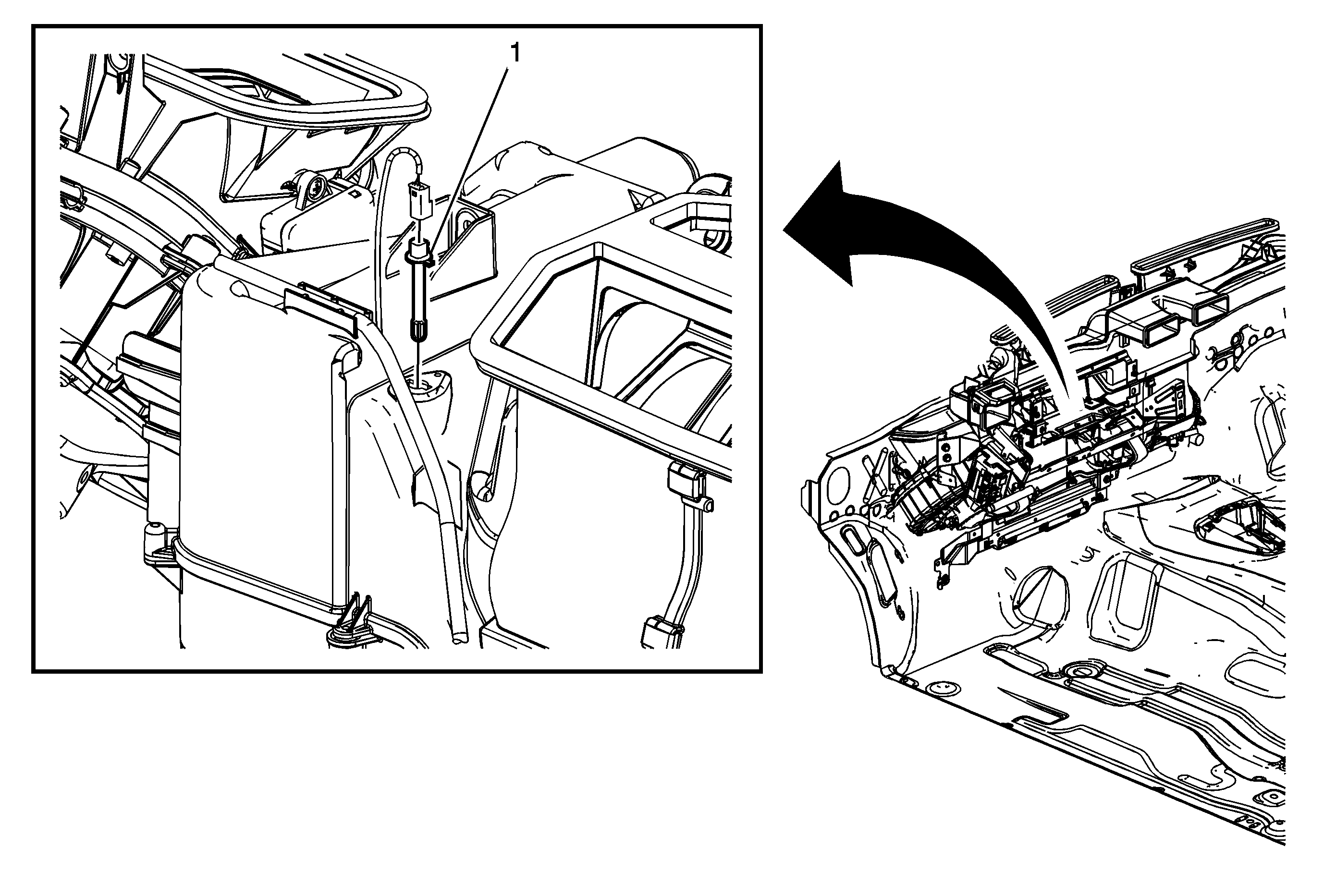 1