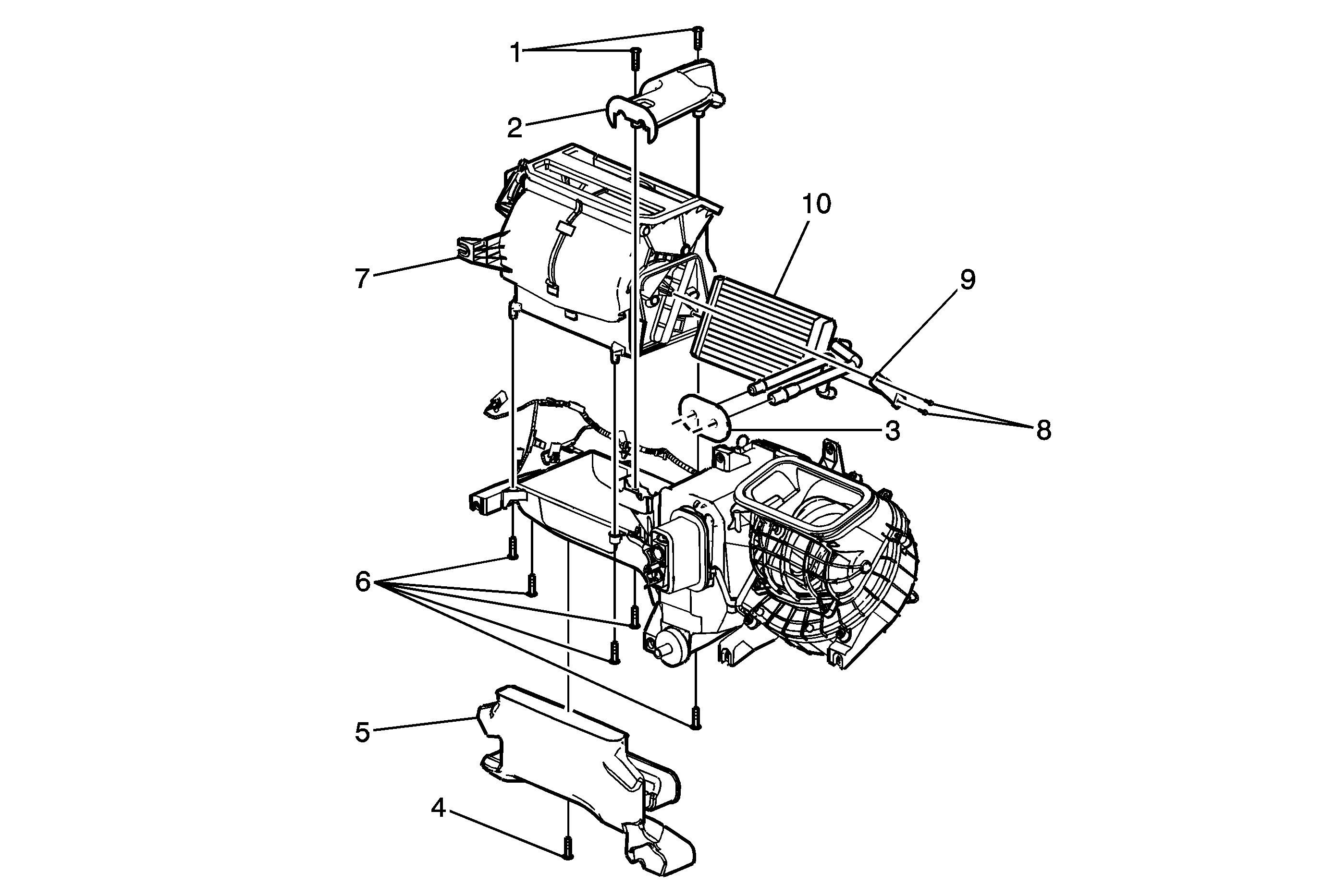 1
2
10
7
9
3
8
6
5
4