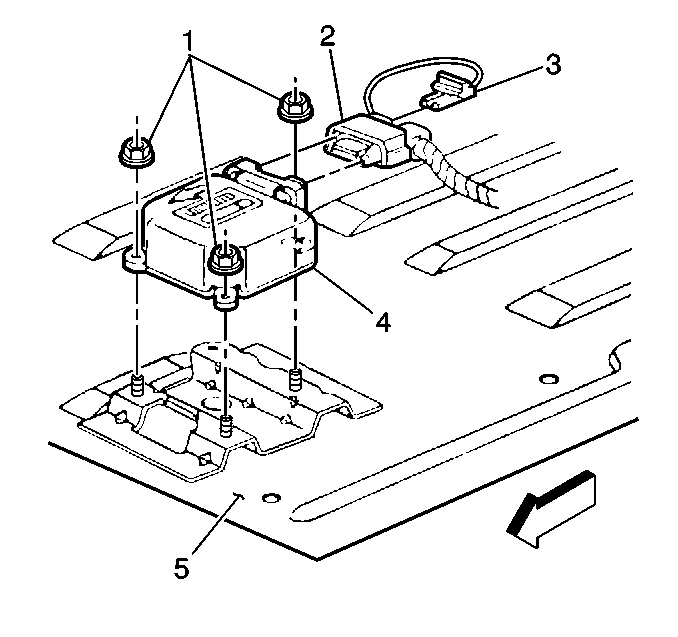 1
2
3
4
5