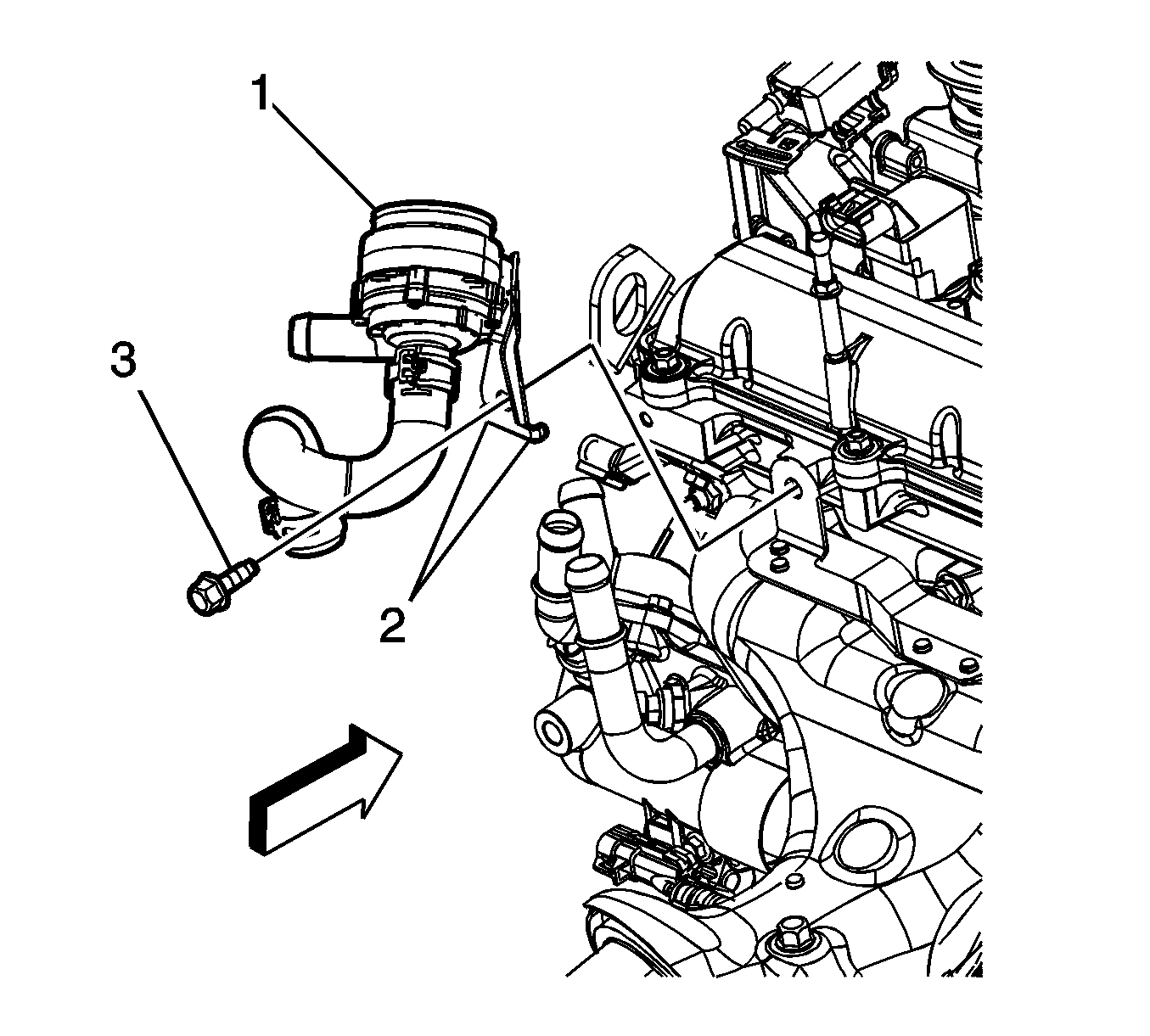 1
3
2