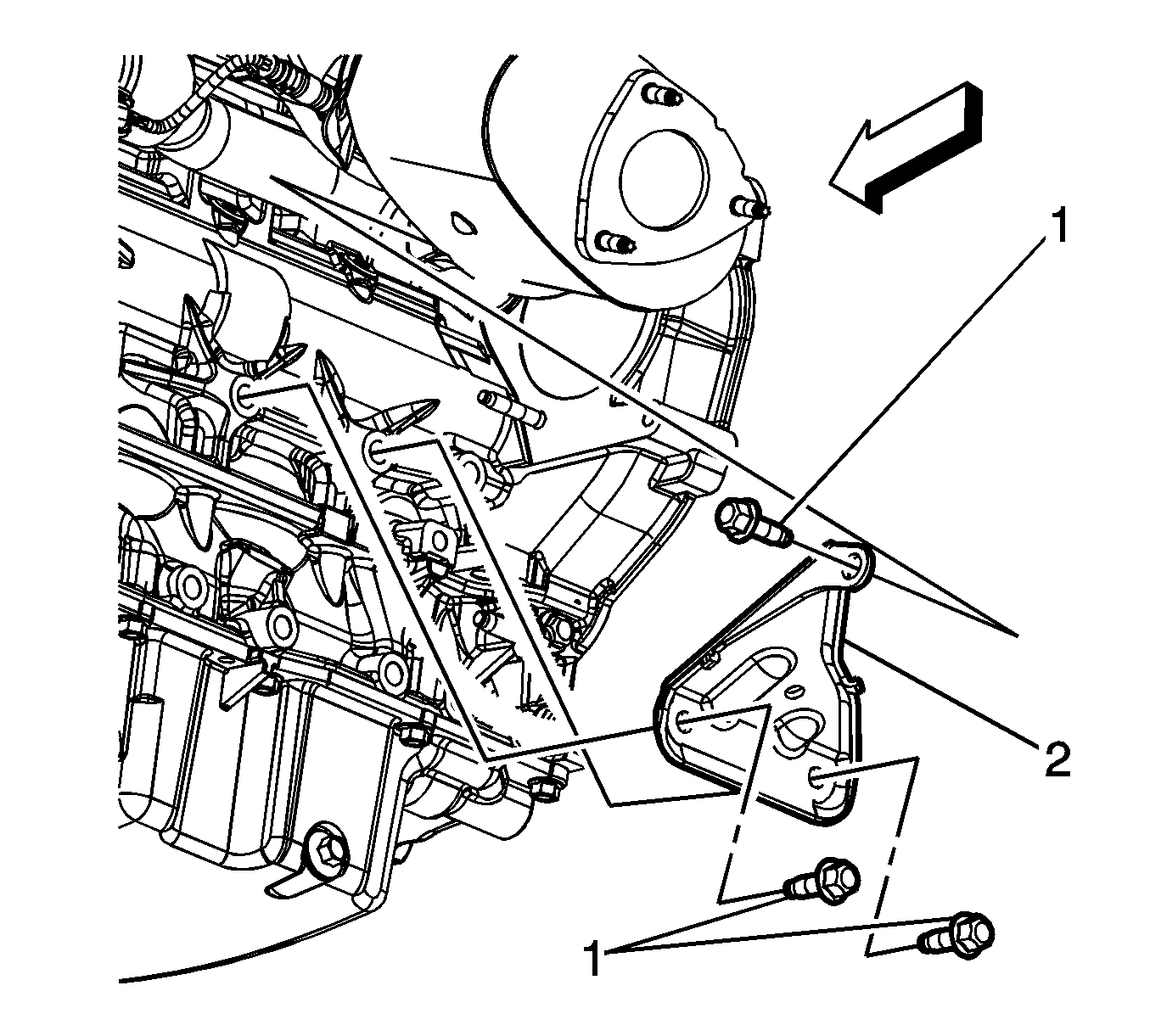 1

2

1