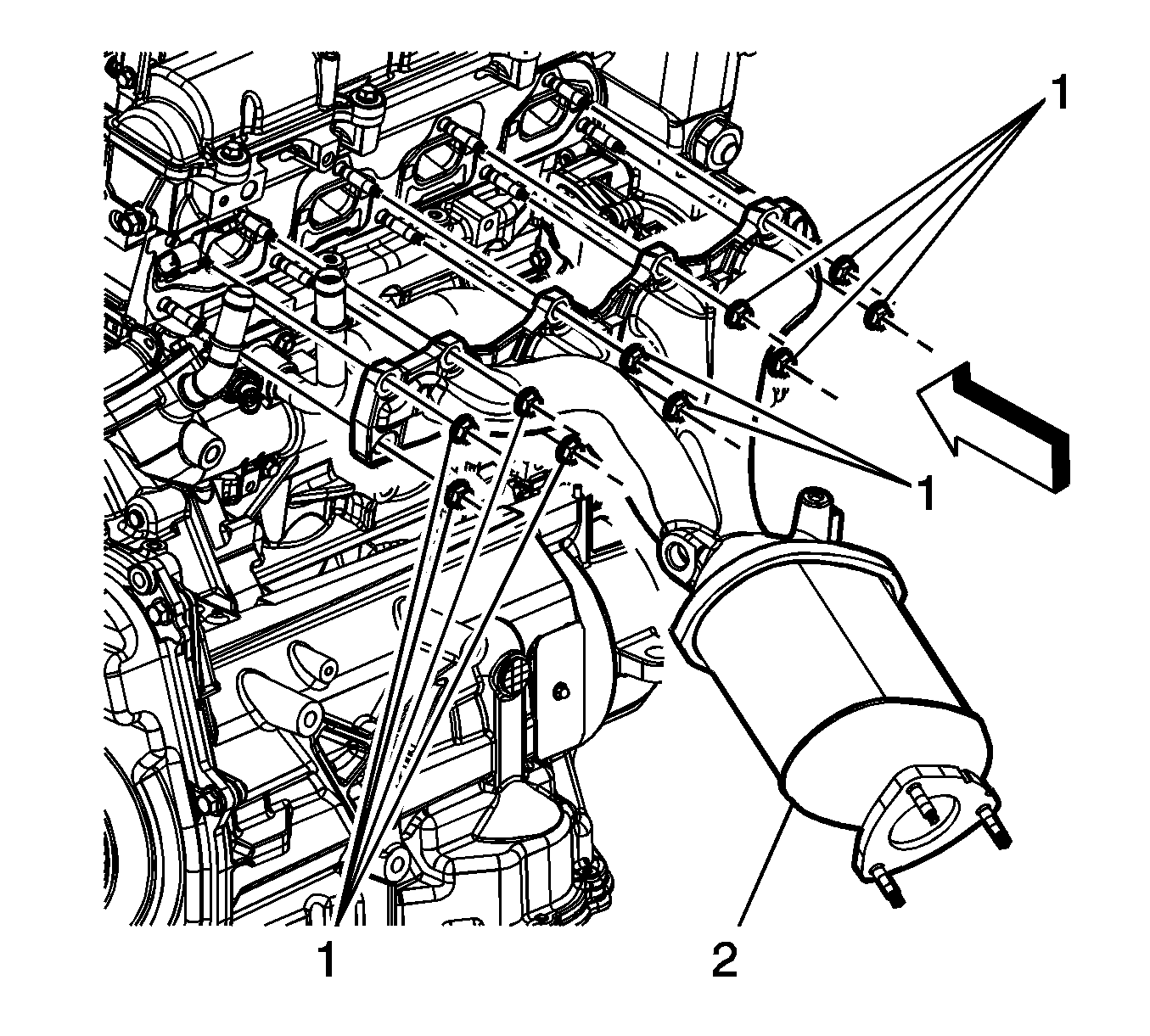 1

1

1

2